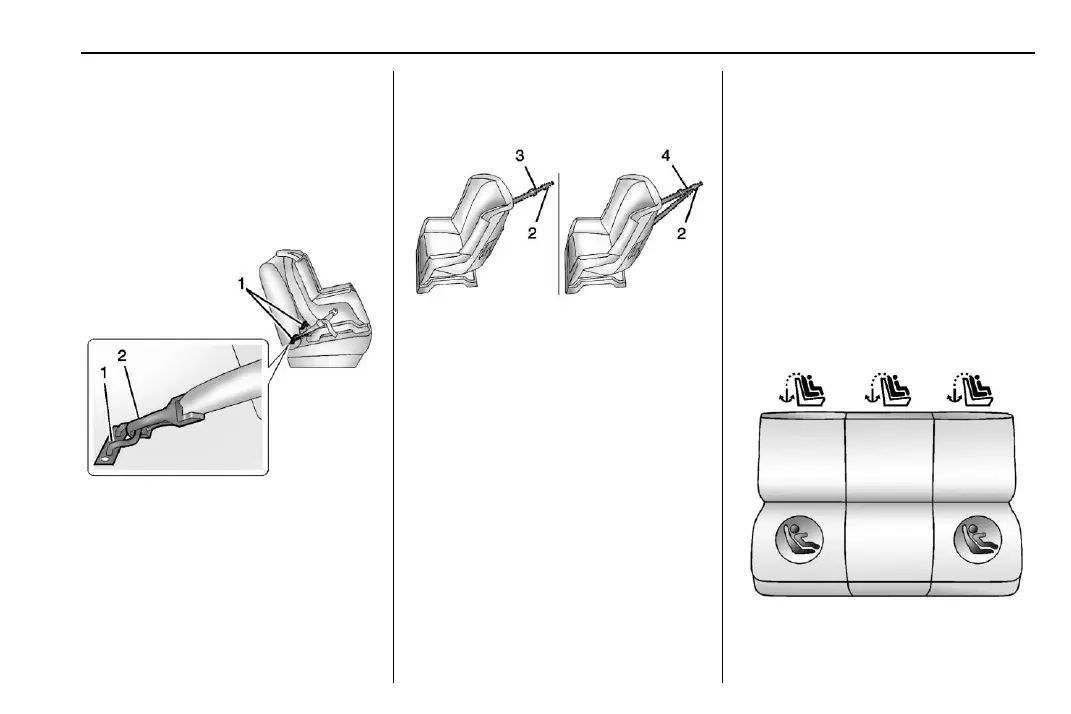 1
2
1

3
2
4
2