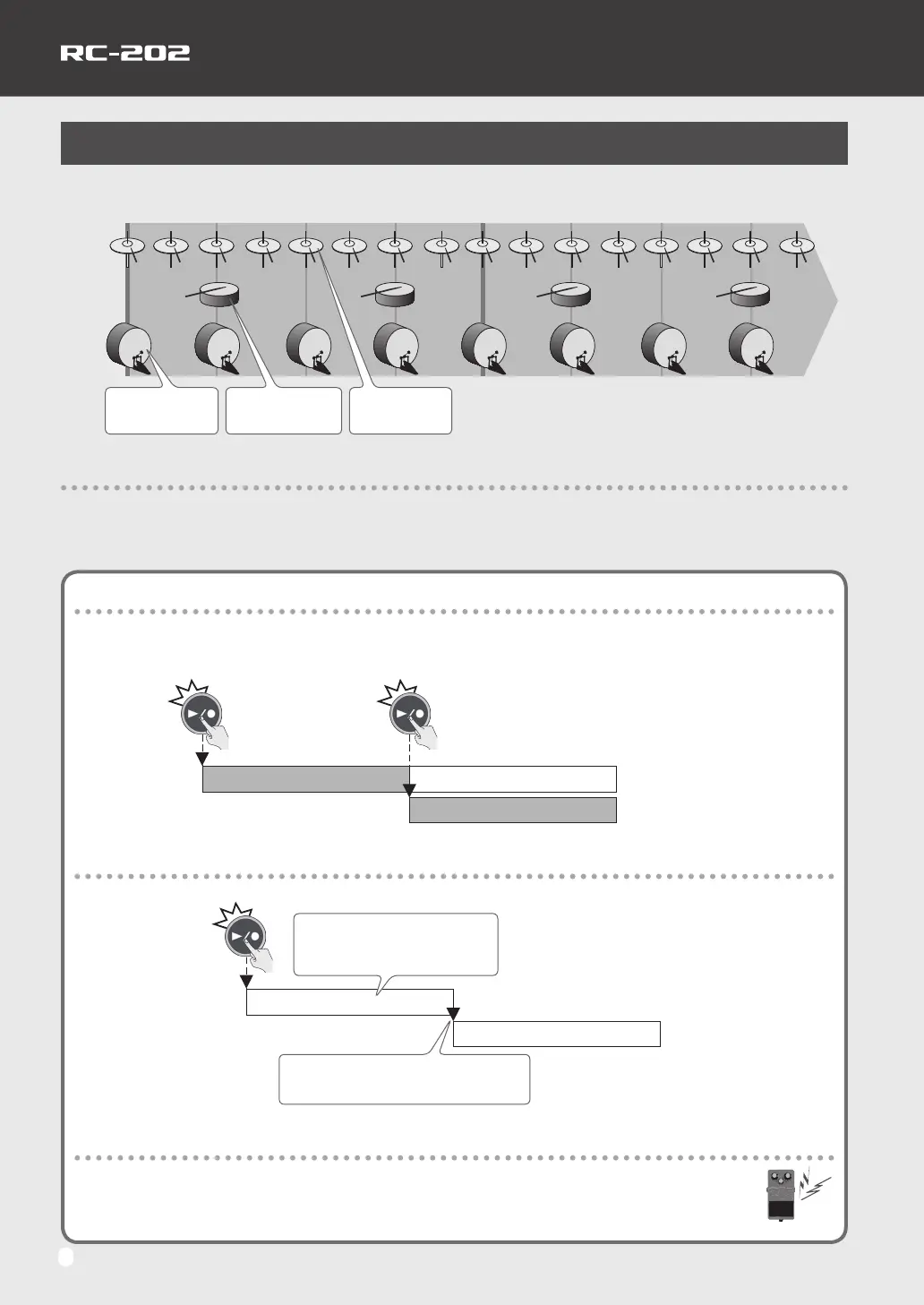 RC-202