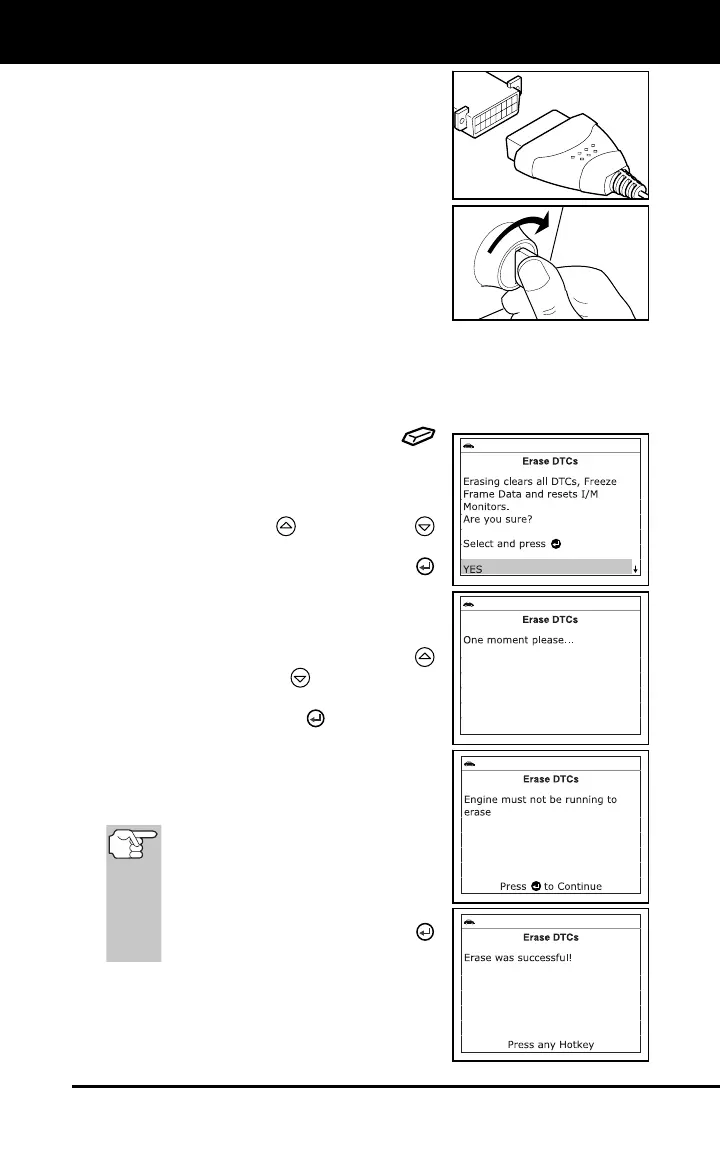 Erase DTCs

Erasing clears all DTCs, Freeze Frame Data and resets I/M Monitors.
Are you sure?

Select and press

YES

Erase DTCs

One moment please...

Erase DTCs

Engine must not be running to erase

Press to Continue

Erase DTCs

Erase was successful!

Press any Hotkey