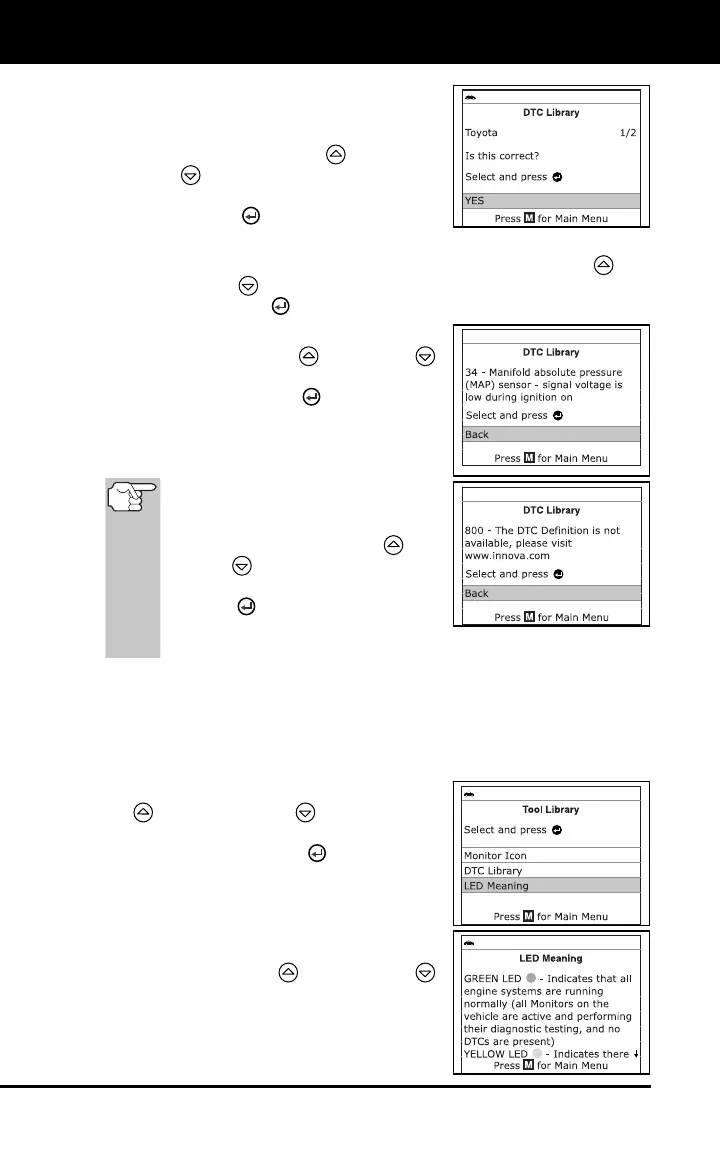 DTC Library

Toyota 1/2

Is this correct?

Select and press

YES

Press M for Main Menu

DTC Library

34 - Manifold absolute pressure (MAP) sensor - signal voltage is low during ignition on

Select and press

Back

Press M for Main Menu

DTC Library

800 - The DTC Definition is not available, please visit www.innova.com

Select and press

Back

Press M for Main Menu

Tool Library

Select and press

Monitor Icon

DTC Library

LED Meaning

Press M for Main Menu

LED Meaning

GREEN LED - Indicates that all engine systems are running normally (all Monitors on the vehicle are active and performing their diagnostic testing, and no DTCs are present)

YELLOW LED - Indicates there

Press M for Main Menu