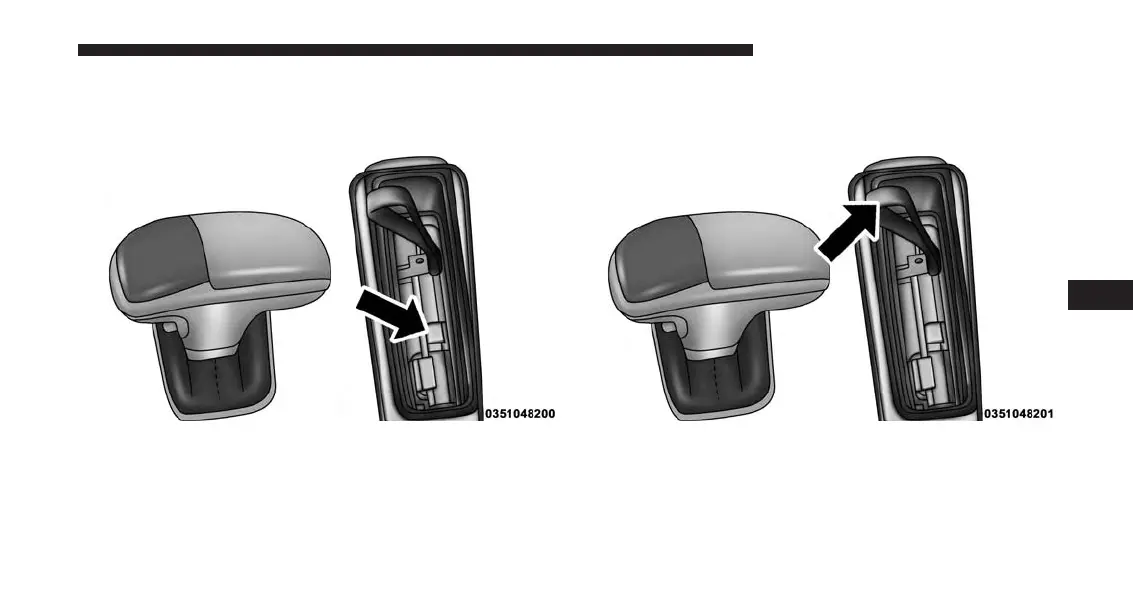 0351048200

0351048201