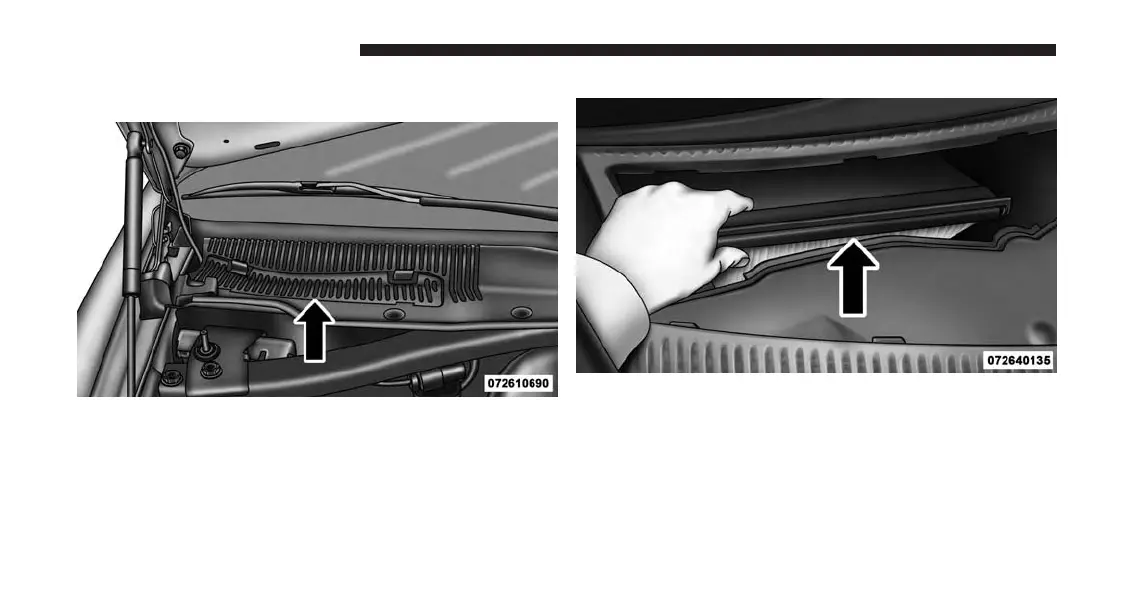 072610690

072640135