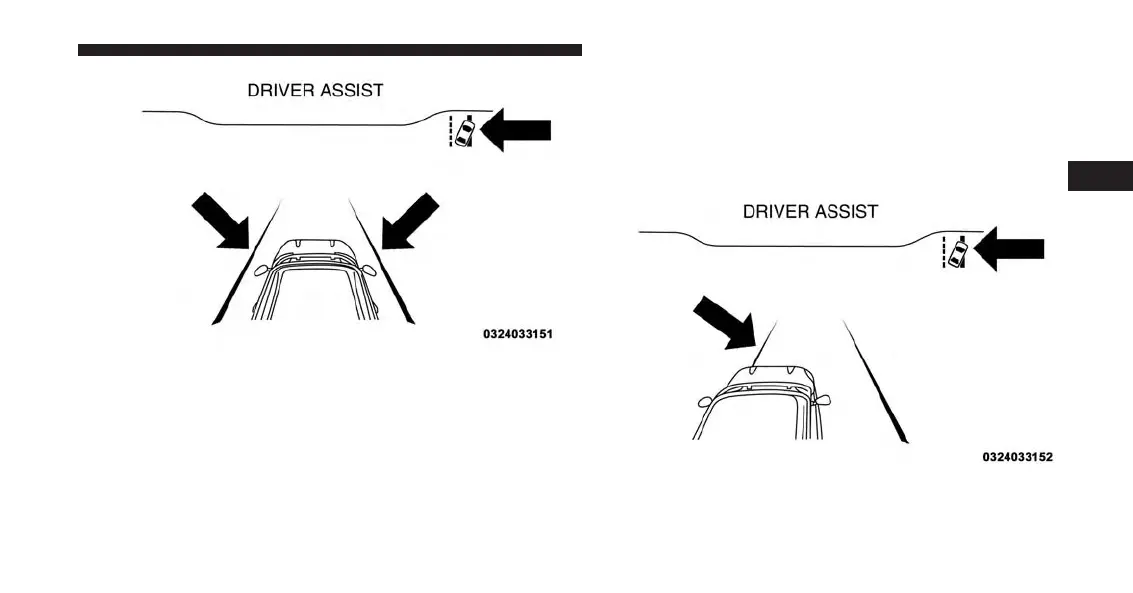 DRIVER ASSIST

0324033151

DRIVER ASSIST

0324033152