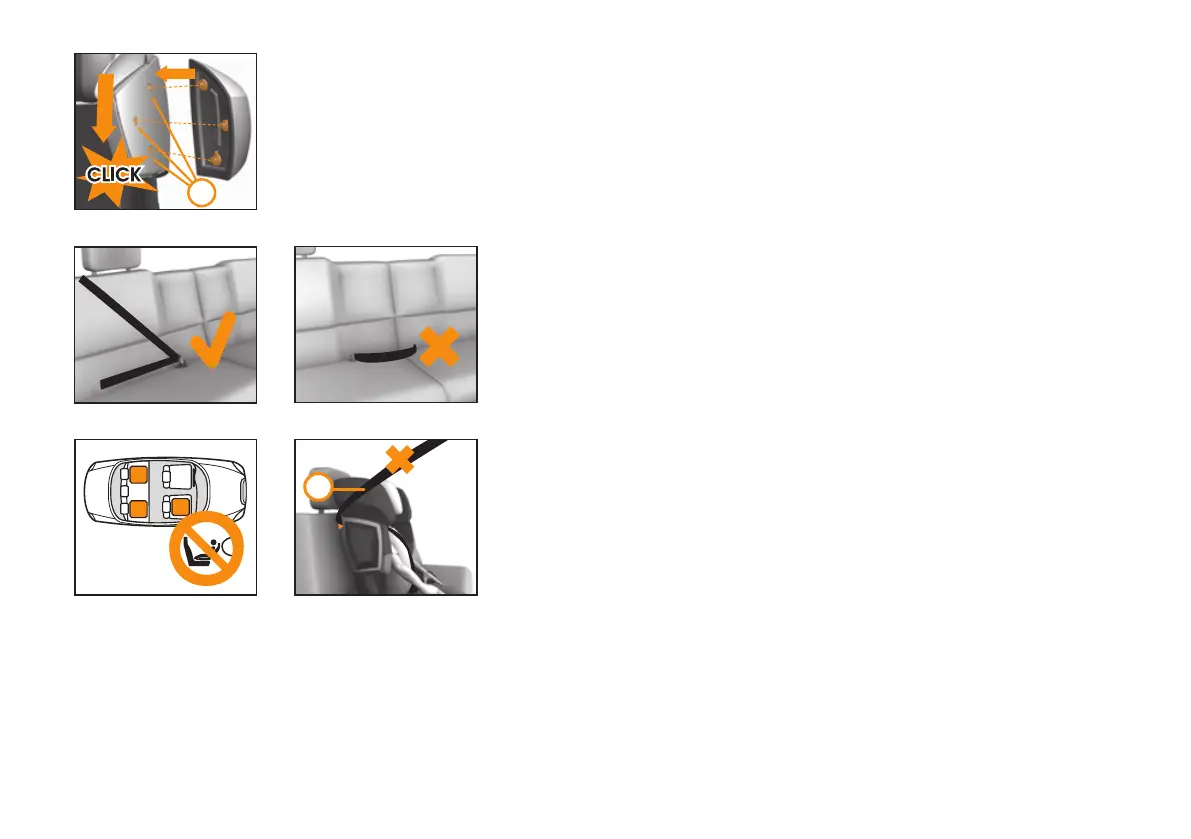 CLICK