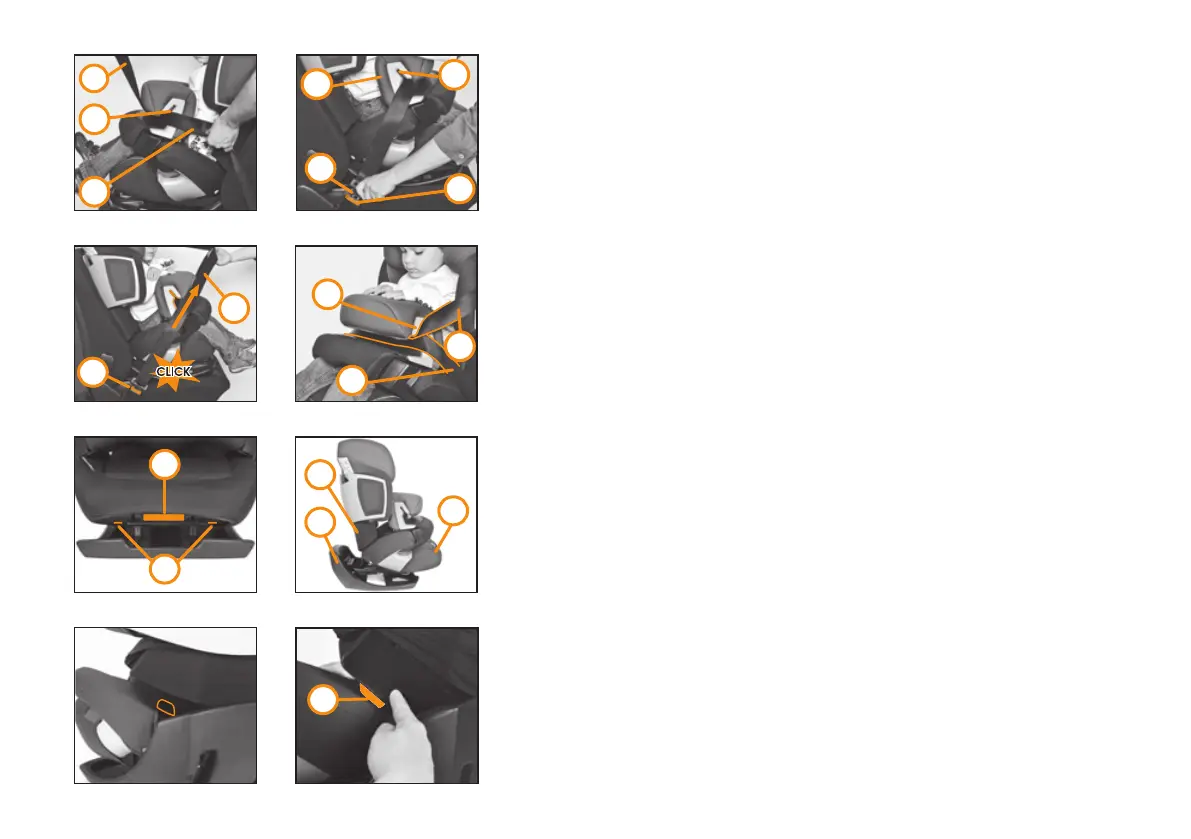 CLICK