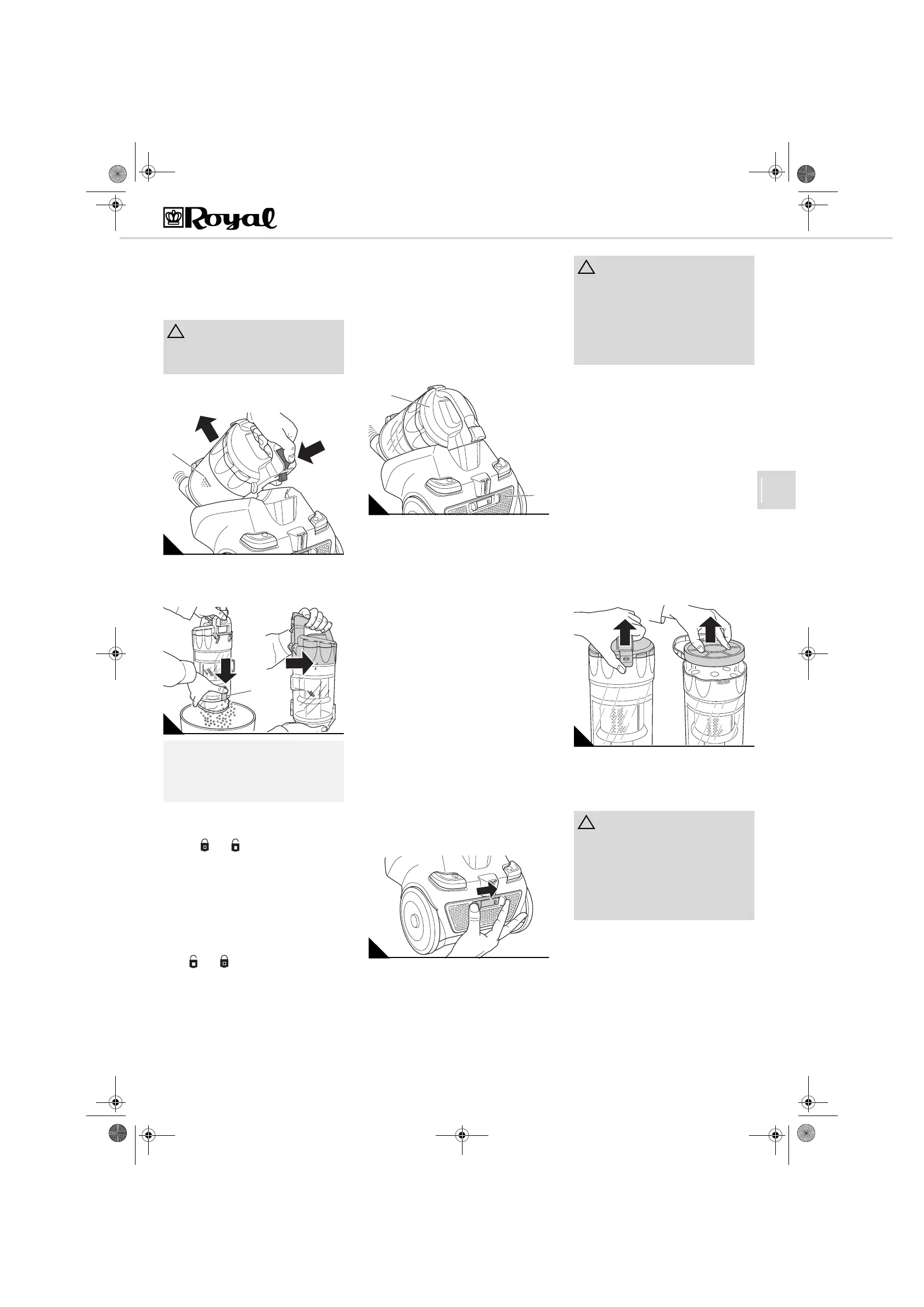 Royal