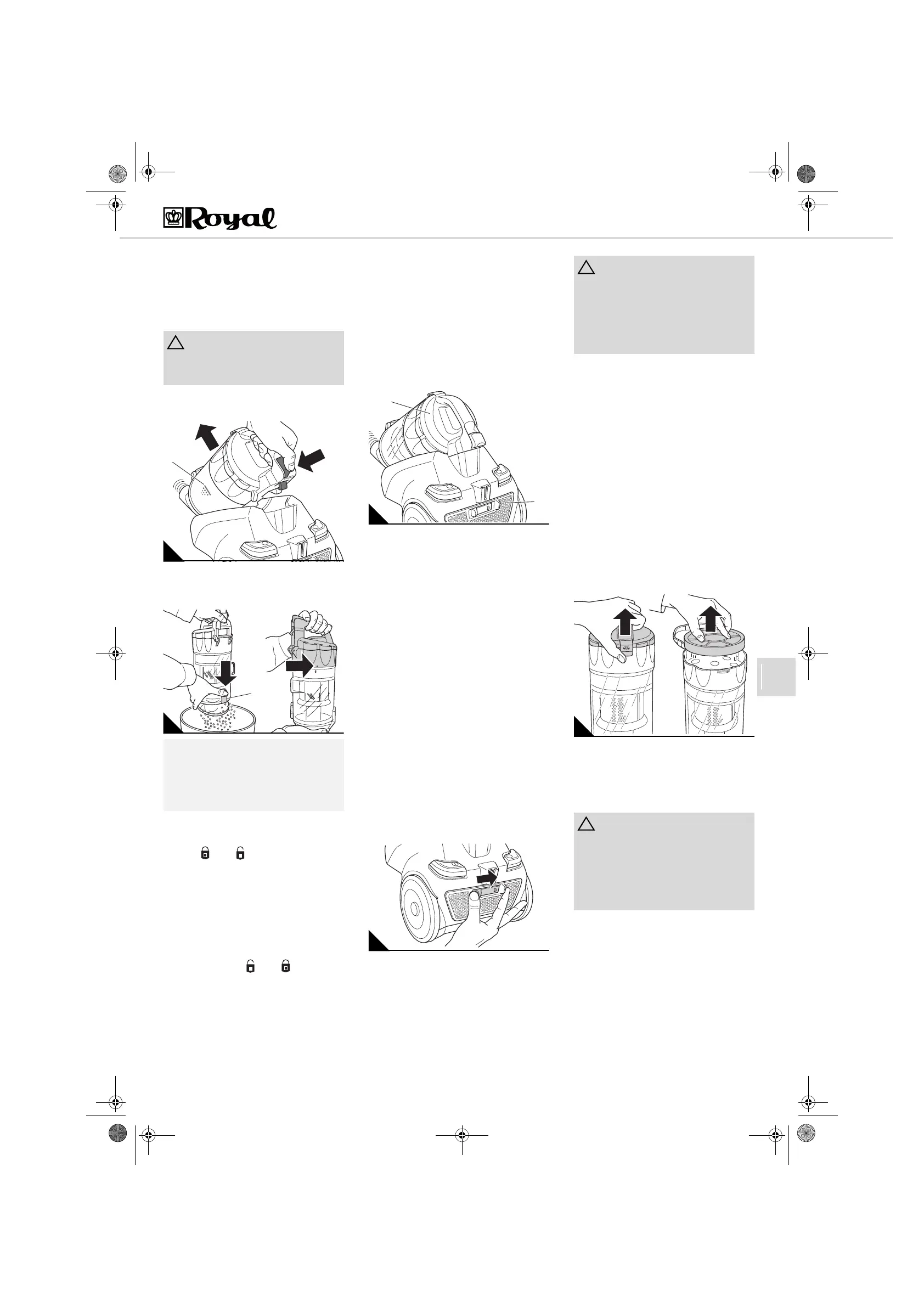 Royal