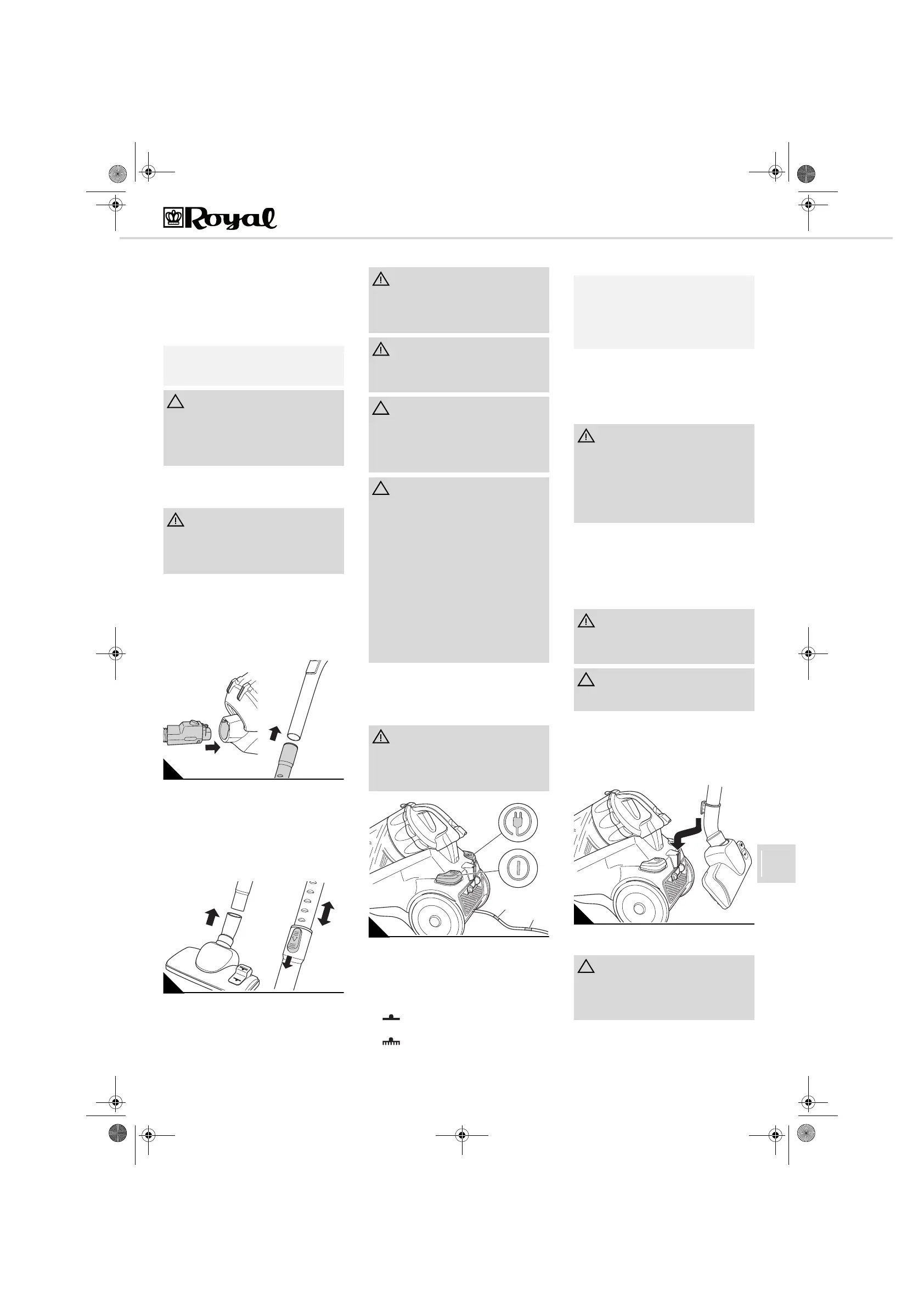 Royal