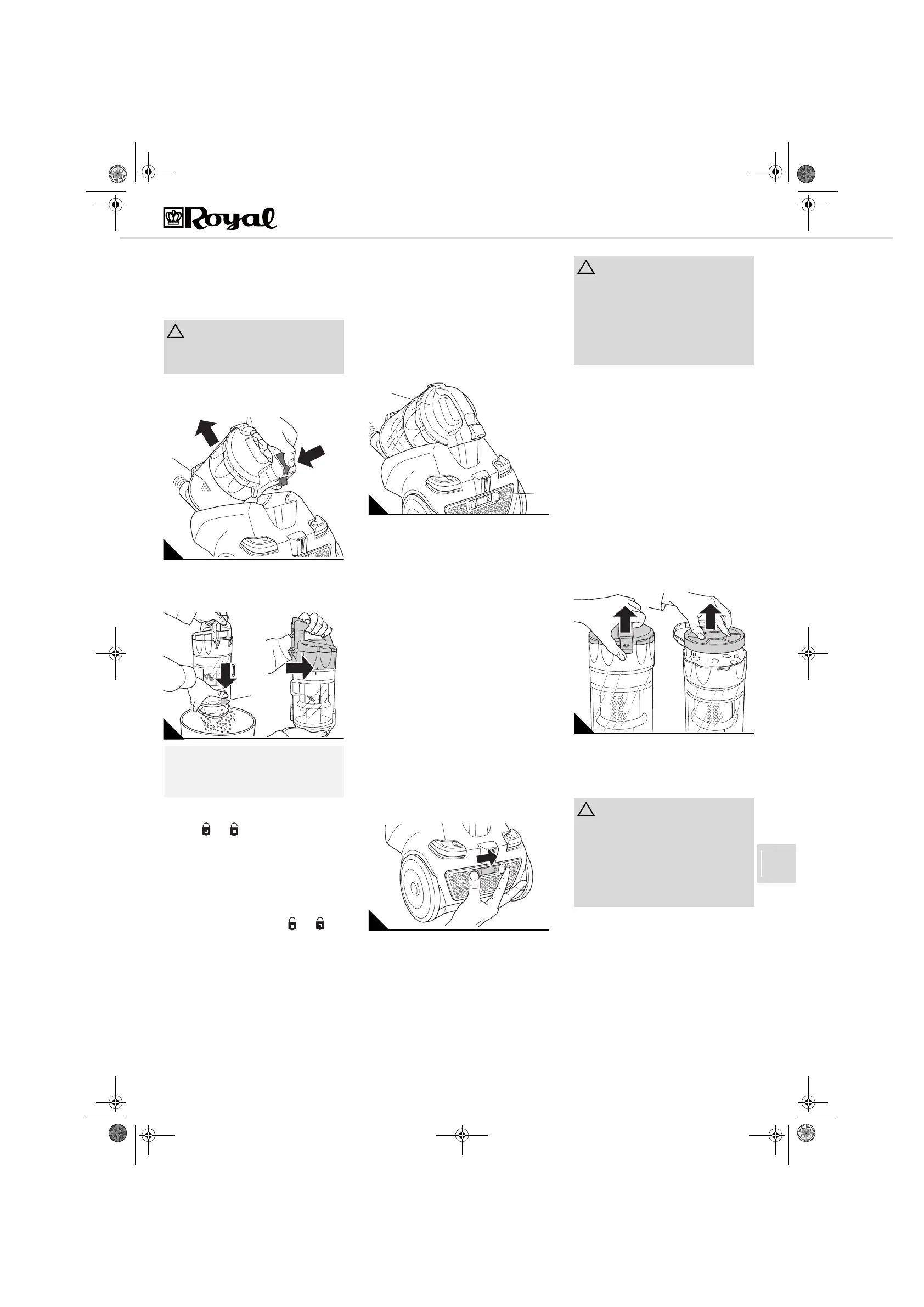 Royal