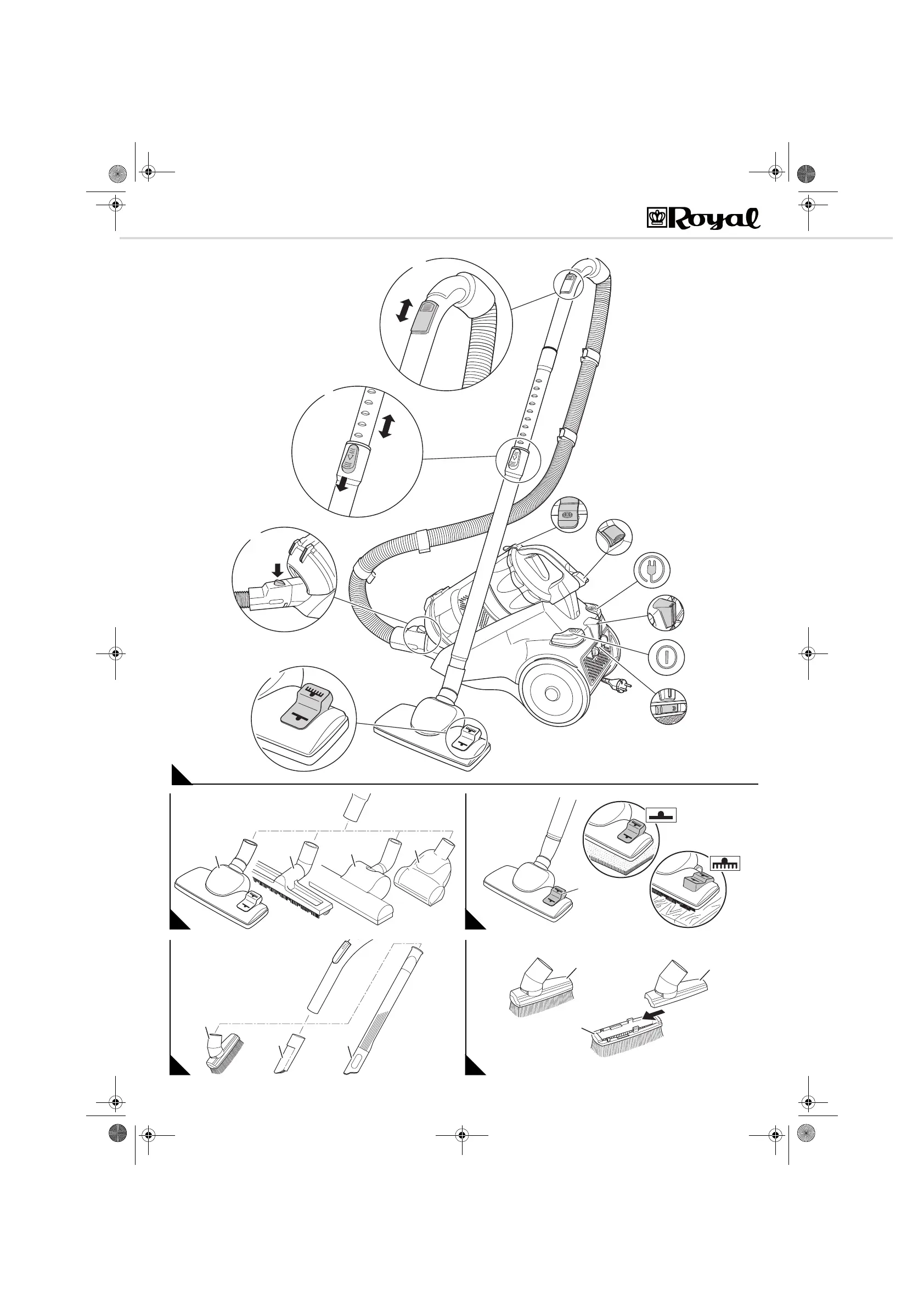 Royal