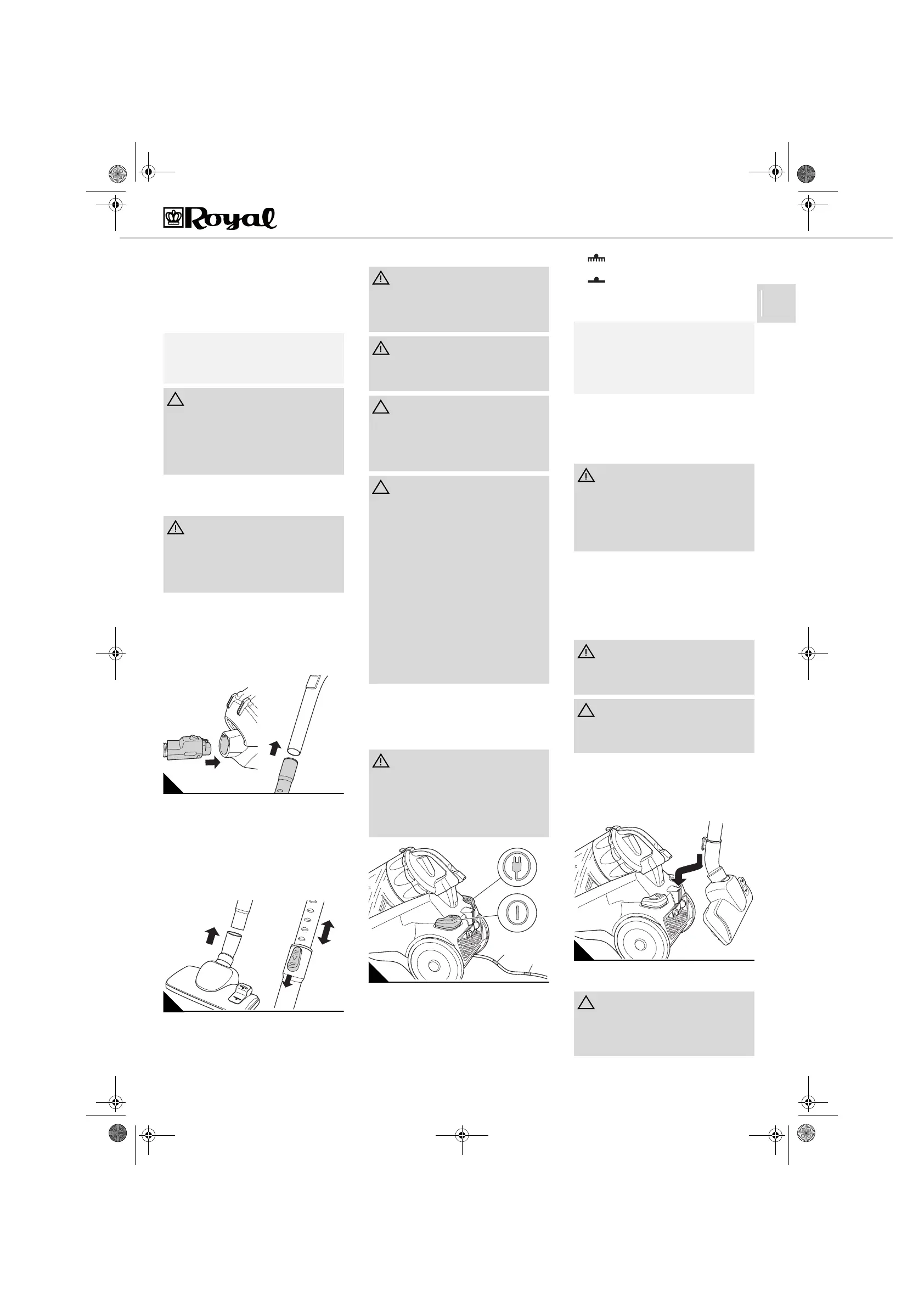 Royal