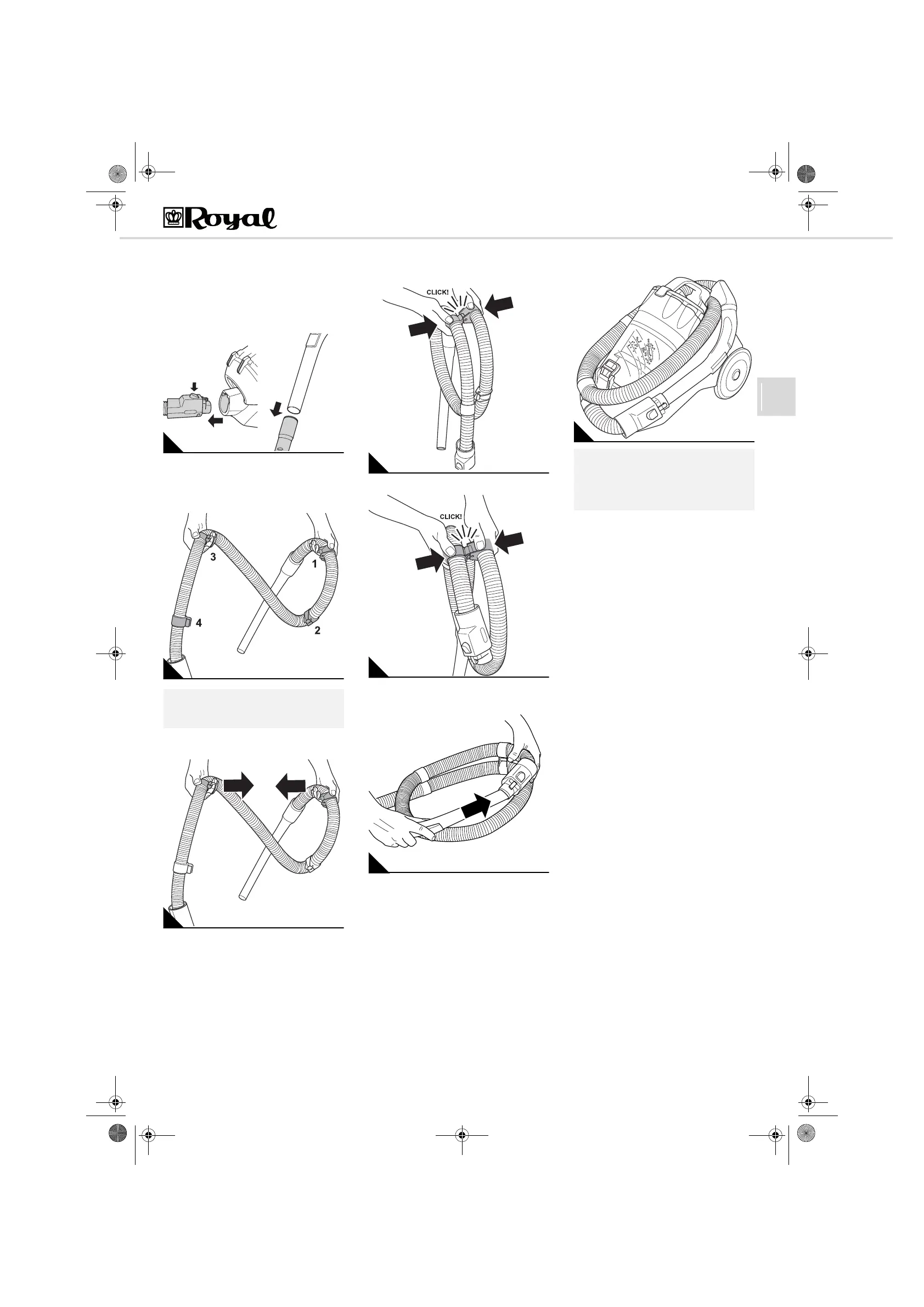 Royal

CLICK!

3
1
4
2

CLICK!