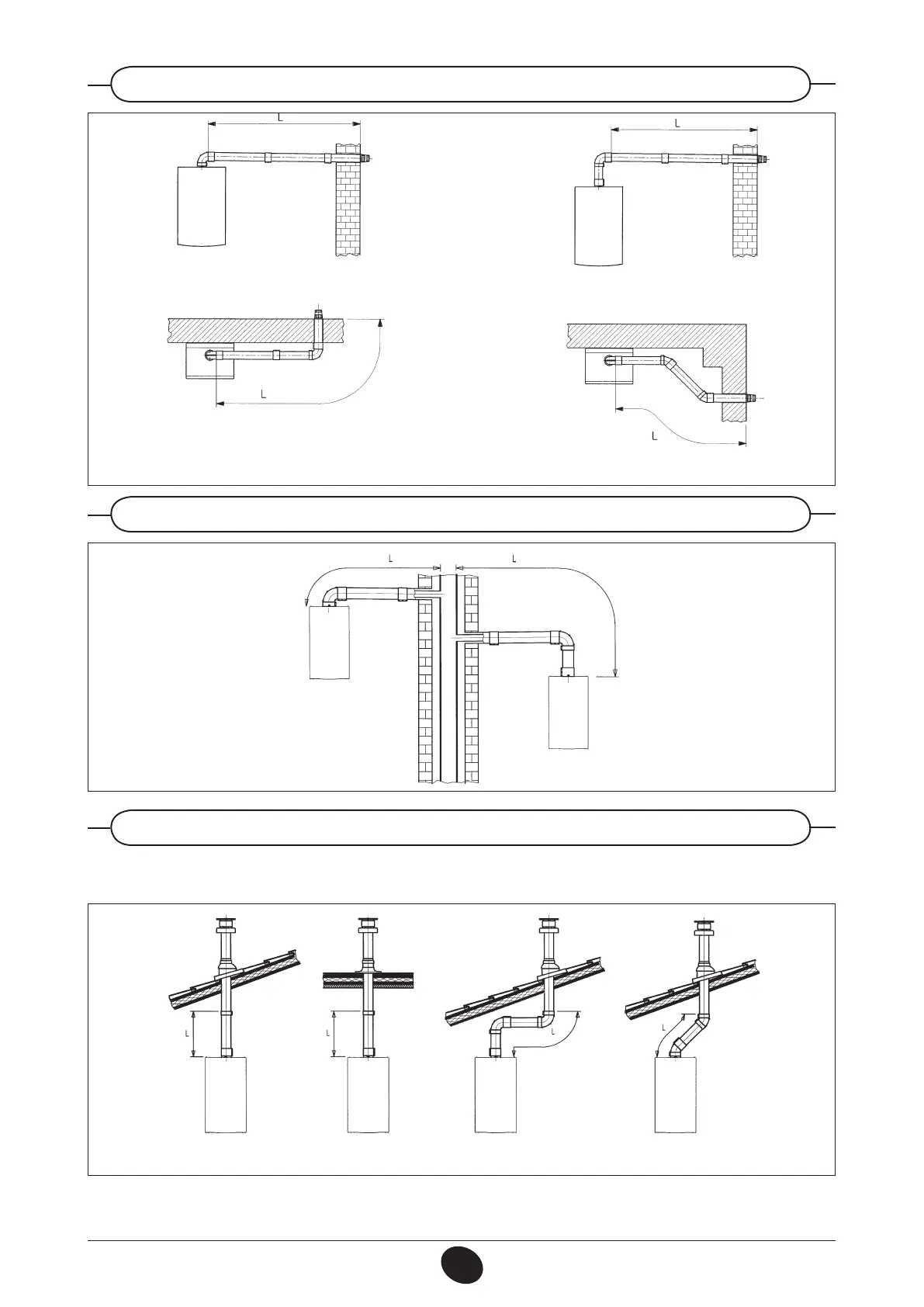 L

L

L

L

L

L

L

L

L

L