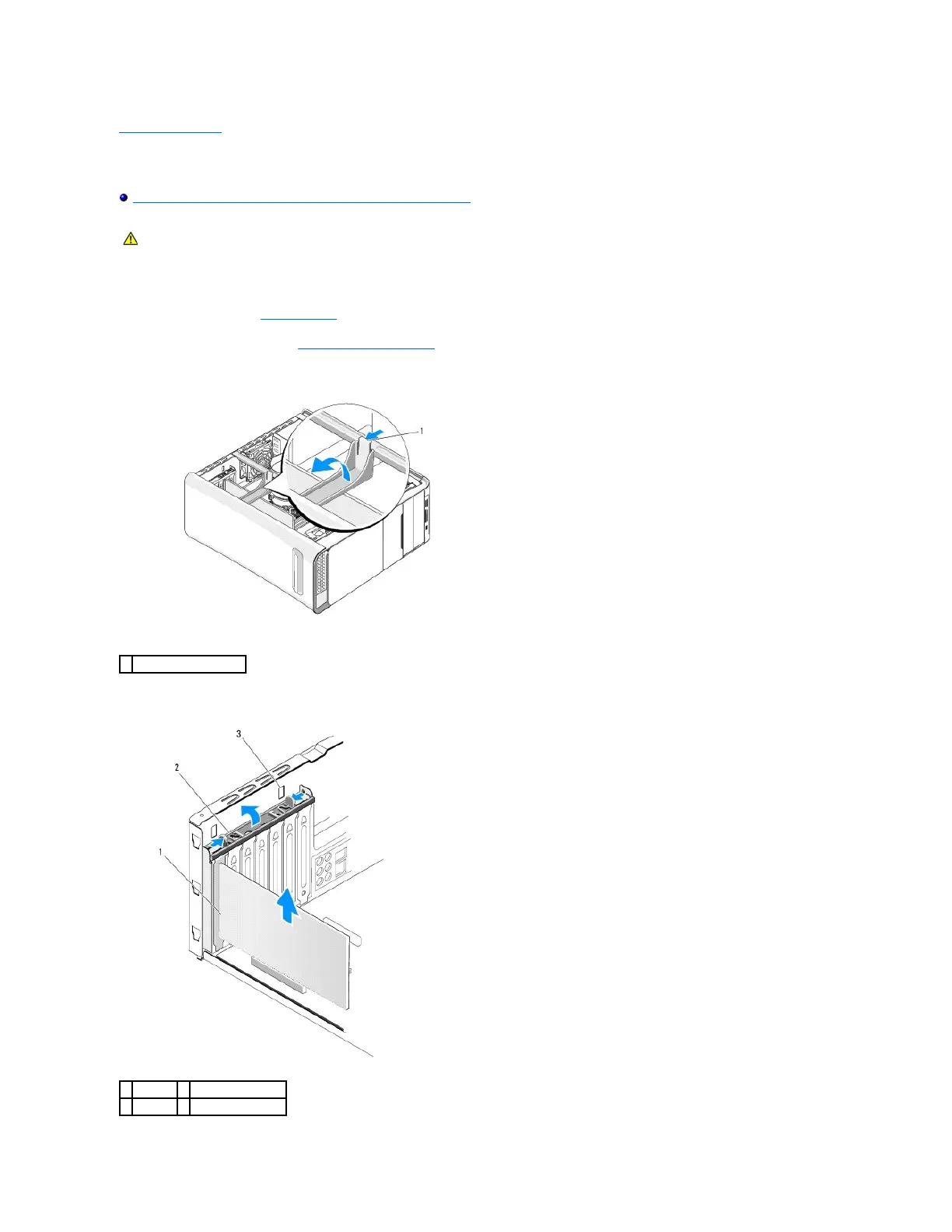 1

3

2

1