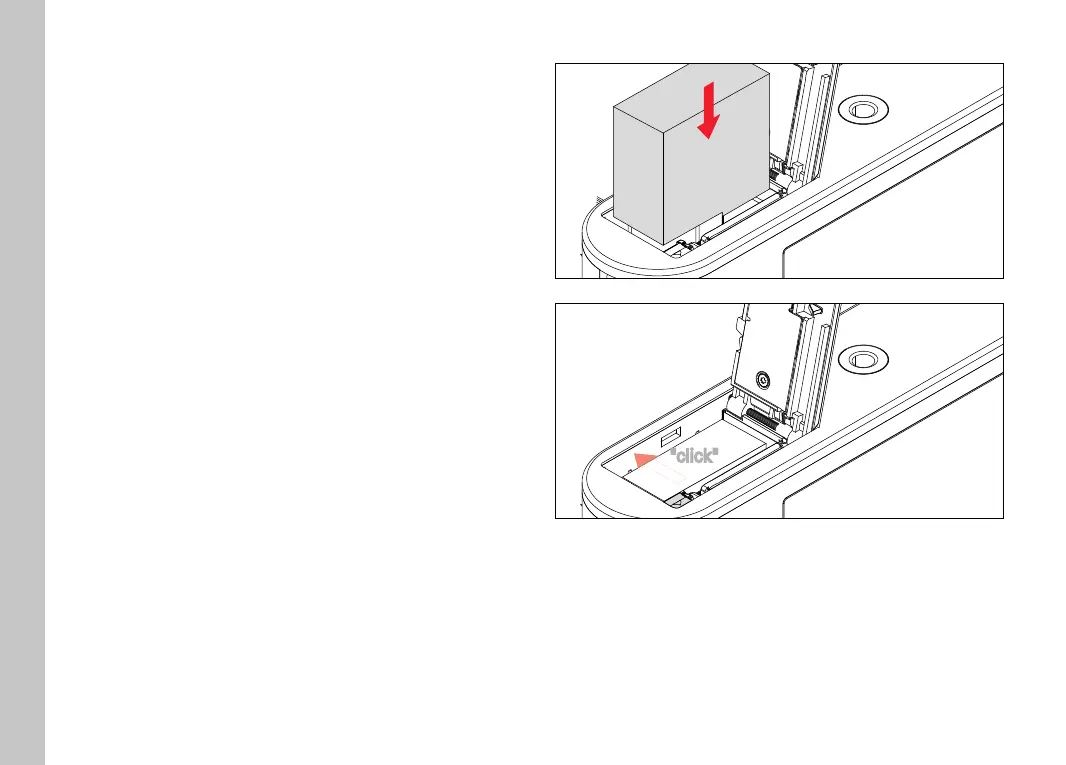 "click"