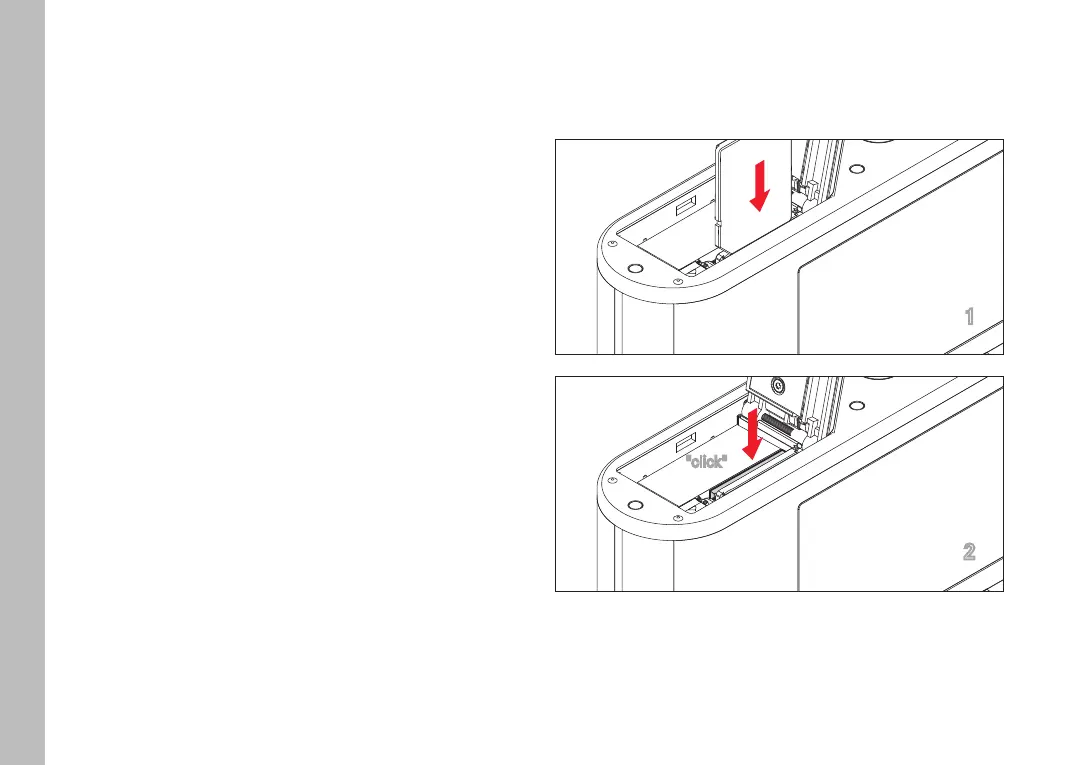 1

"click"

2