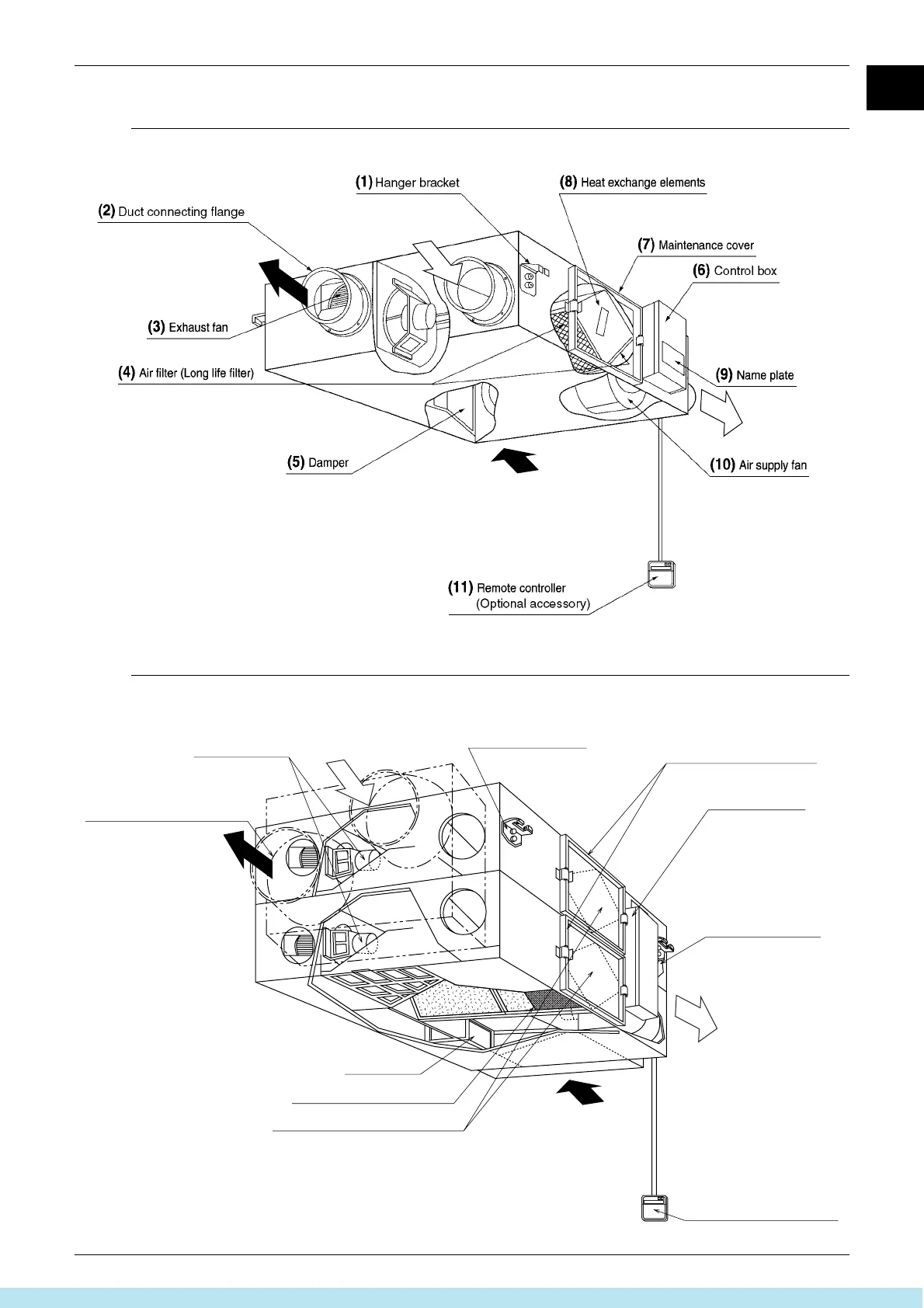 (1) Hanger bracket

(8) Heat exchange elements

(2) Duct connecting flange

(7) Maintenance cover

(6) Control box

(3) Exhaust fan

(4) Air filter (Long life filter)

(9) Name plate

(5) Damper

(10) Air supply fan

(11) Remote controller (Optional accessory)