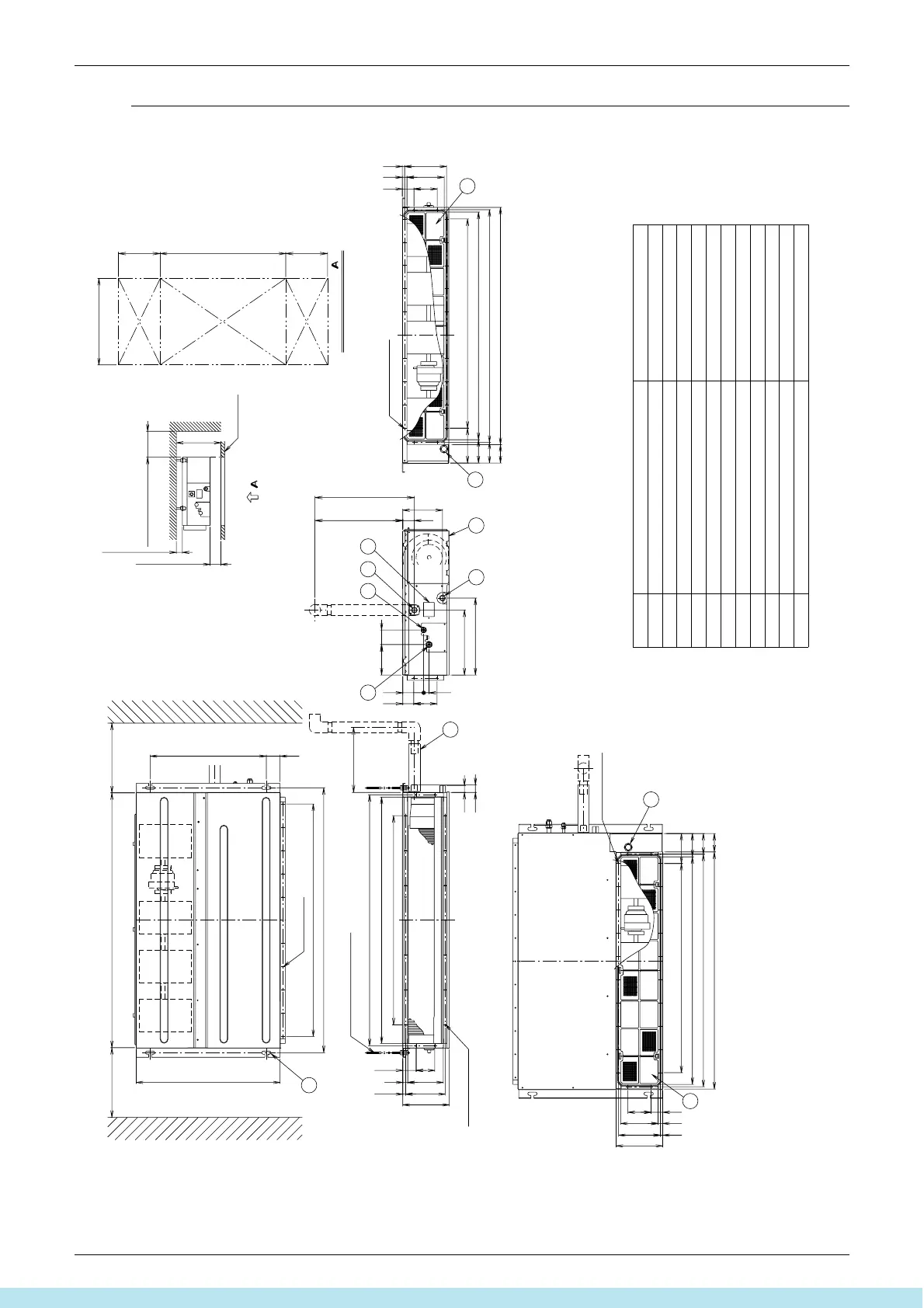 A

A