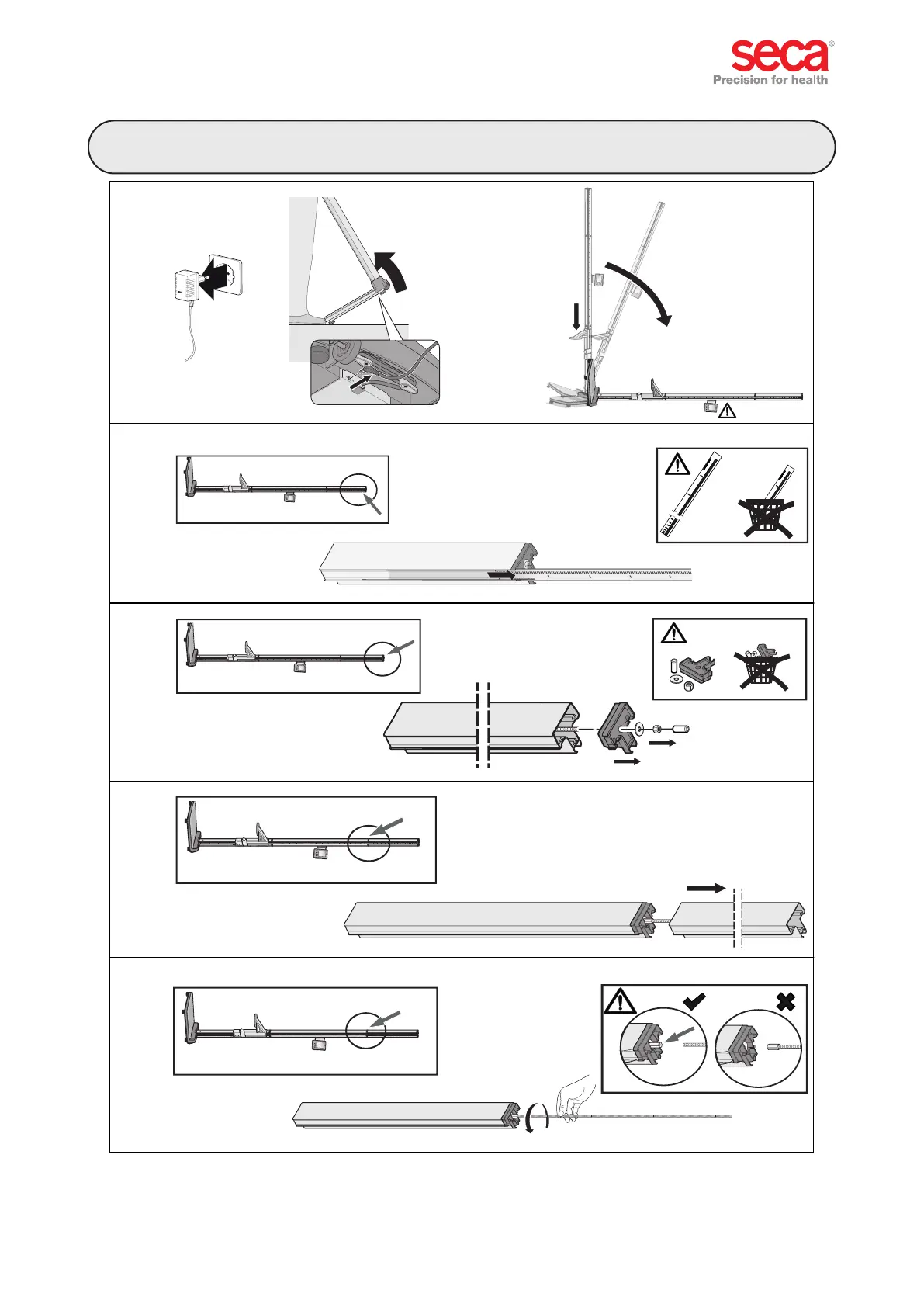 seca®
Precision for health