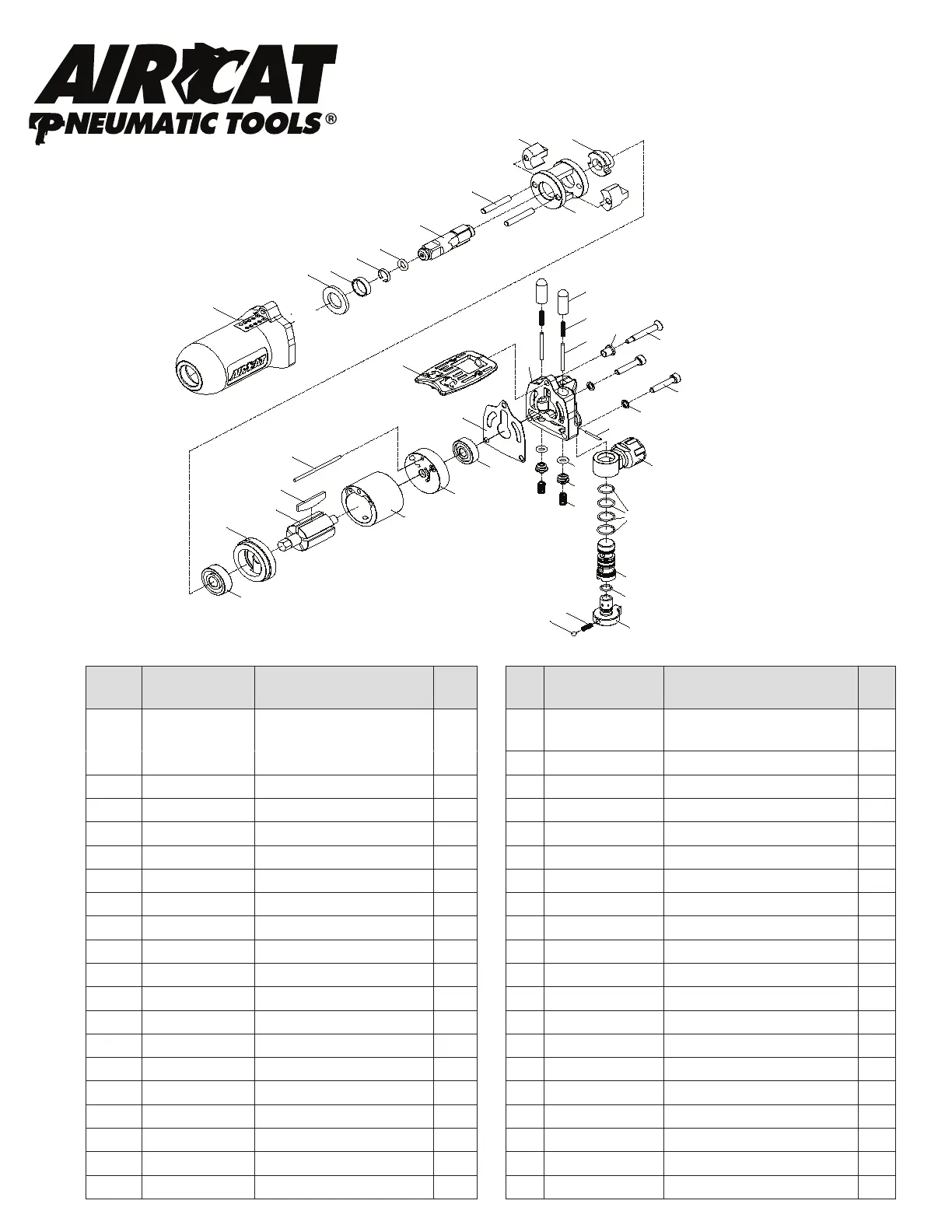 AIRCAT
PNEUMATIC TOOLS®

AIRCAT