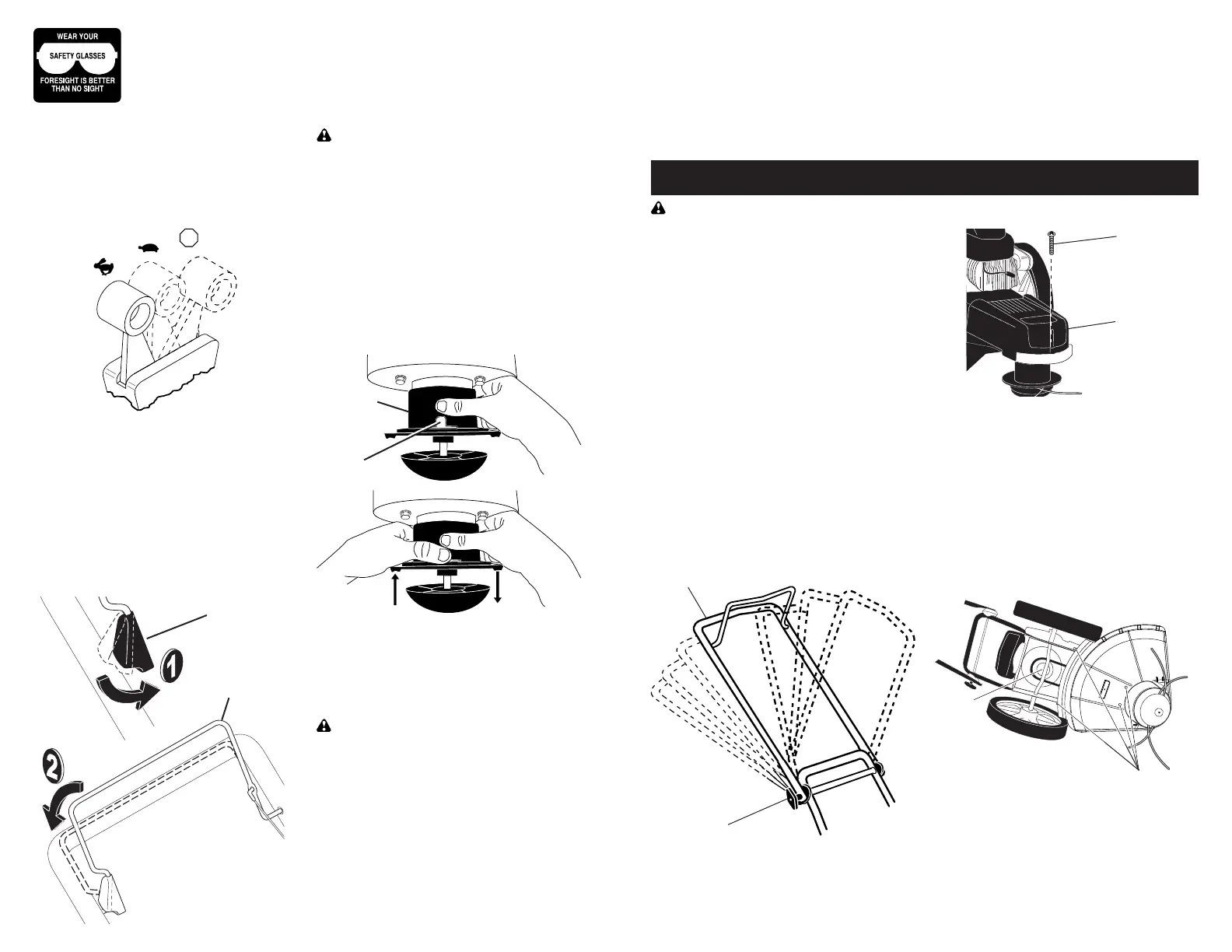 WEAR YOUR

SAFETY GLASSES

FORESIGHT IS BETTER THAN NO SIGHT

1

2