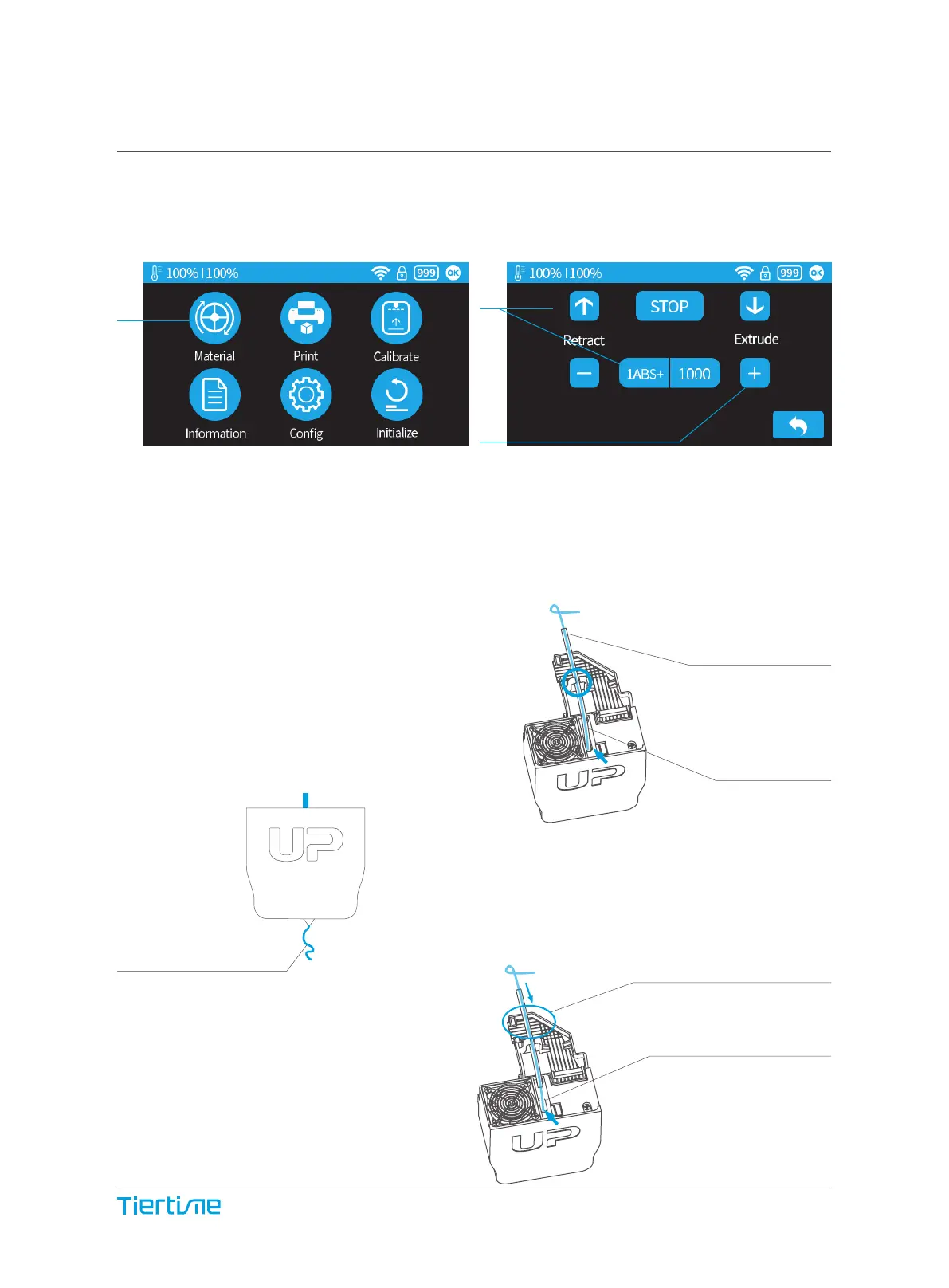 100% | 100%

999

OK

Material

Print

Calibrate

Information

Config

Initialize

100% | 100%

999

OK

STOP

Retract

Extrude

1ABS+

1000

UP

UP

UP

Tiertime