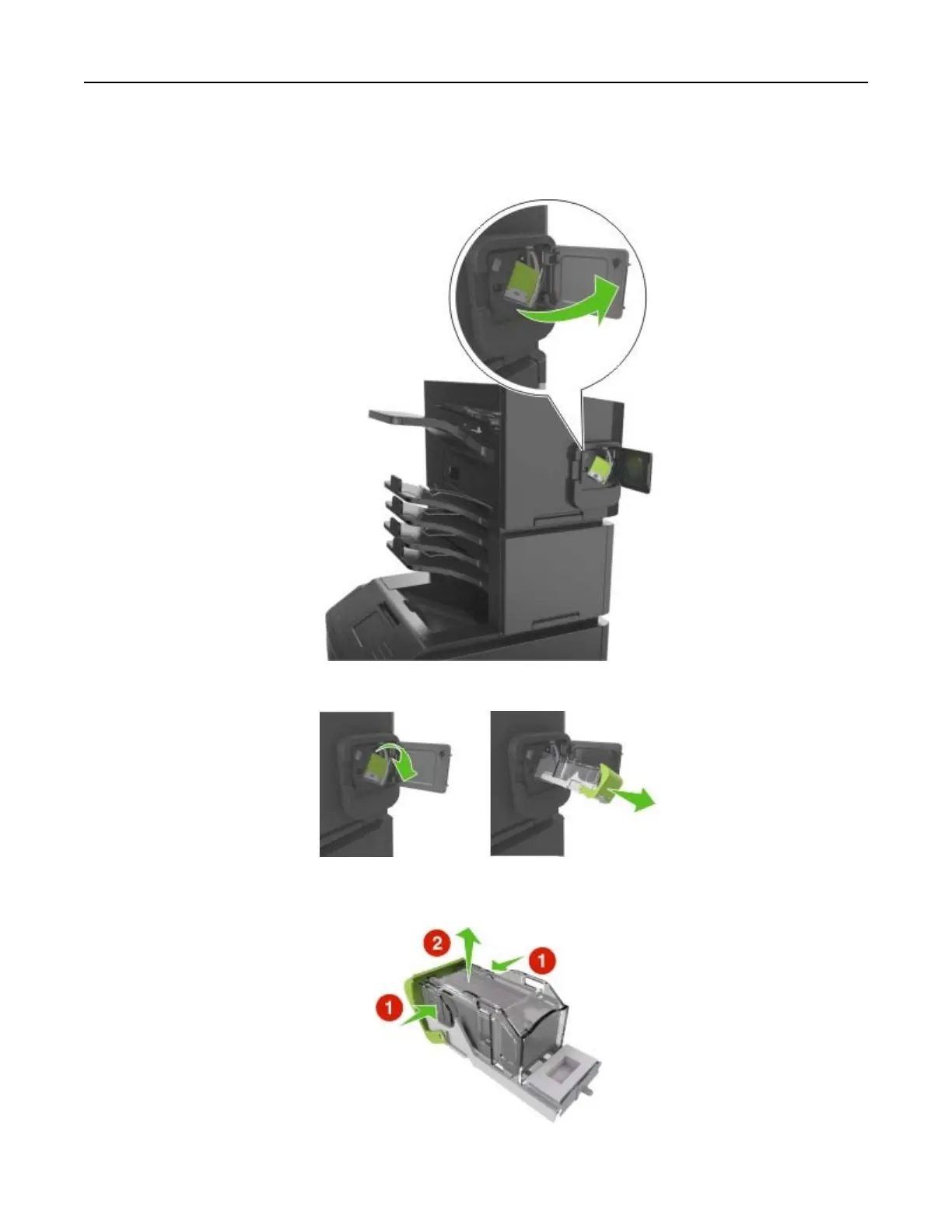 2
1
1