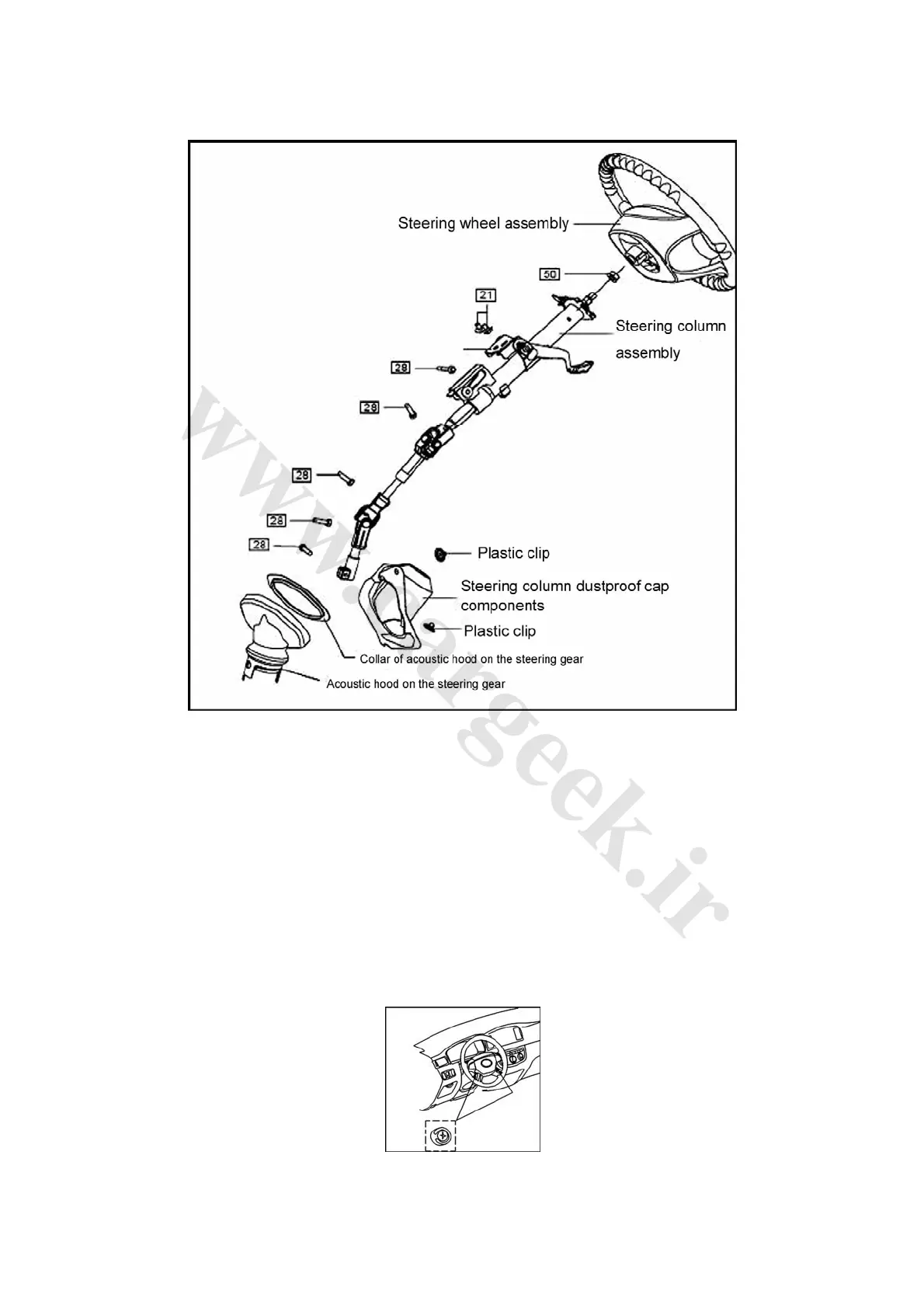 Steering wheel assembly

50

21

Steering column assembly

28

28

28

28

28

Plastic clip

Steering column dustproof cap components

Plastic clip

Collar of acoustic hood on the steering gear

Acoustic hood on the steering gear

www.cargeek.ir