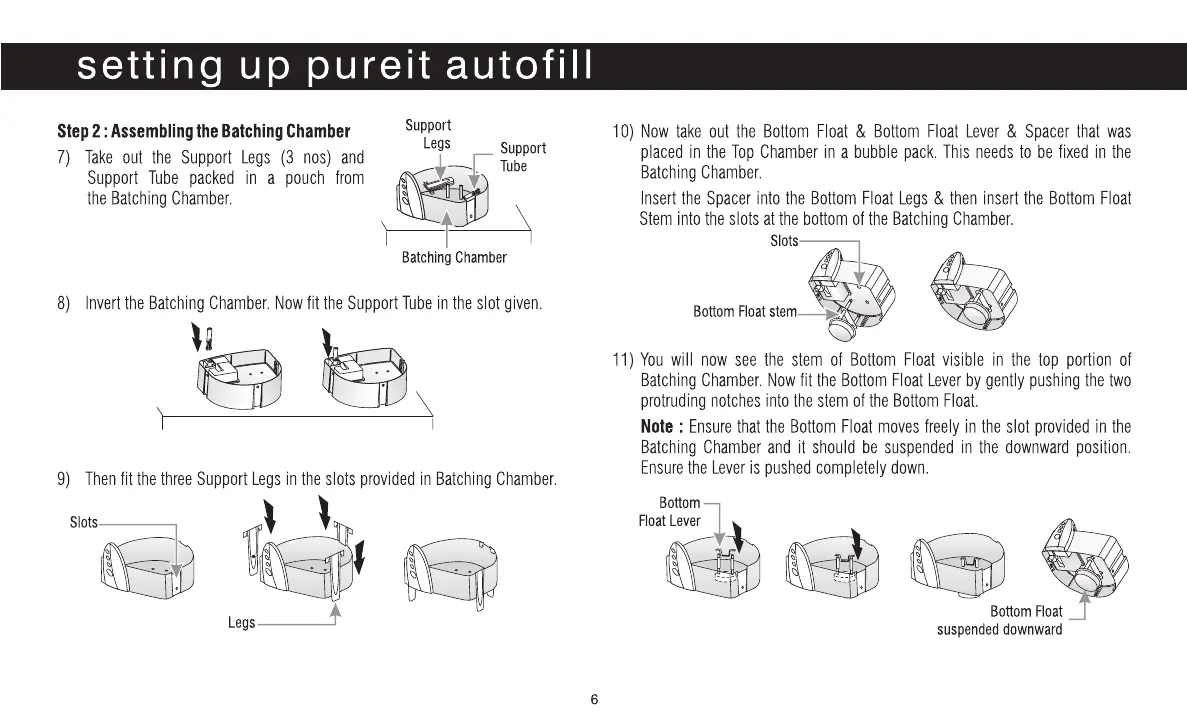 setting up pureit autofill

Step 2 : Assembling the Batching Chamber

7) Take out the Support Legs (3 nos) and Support Tube packed in a pouch from the Batching Chamber.

Support Legs

Support Tube

Batching Chamber

8) Invert the Batching Chamber. Now fit the Support Tube in the slot given.

9) Then fit the three Support Legs in the slots provided in Batching Chamber.

Slots

Legs

10) Now take out the Bottom Float & Bottom Float Lever & Spacer that was placed in the Top Chamber in a bubble pack. This needs to be fixed in the Batching Chamber.

Insert the Spacer into the Bottom Float Legs & then insert the Bottom Float Stem into the slots at the bottom of the Batching Chamber.

Slots

Bottom Float stem

11) You will now see the stem of Bottom Float visible in the top portion of Batching Chamber. Now fit the Bottom Float Lever by gently pushing the two protruding notches into the stem of the Bottom Float.

Note : Ensure that the Bottom Float moves freely in the slot provided in the Batching Chamber and it should be suspended in the downward position. Ensure the Lever is pushed completely down.

Bottom Float Lever

Bottom Float suspended downward

6