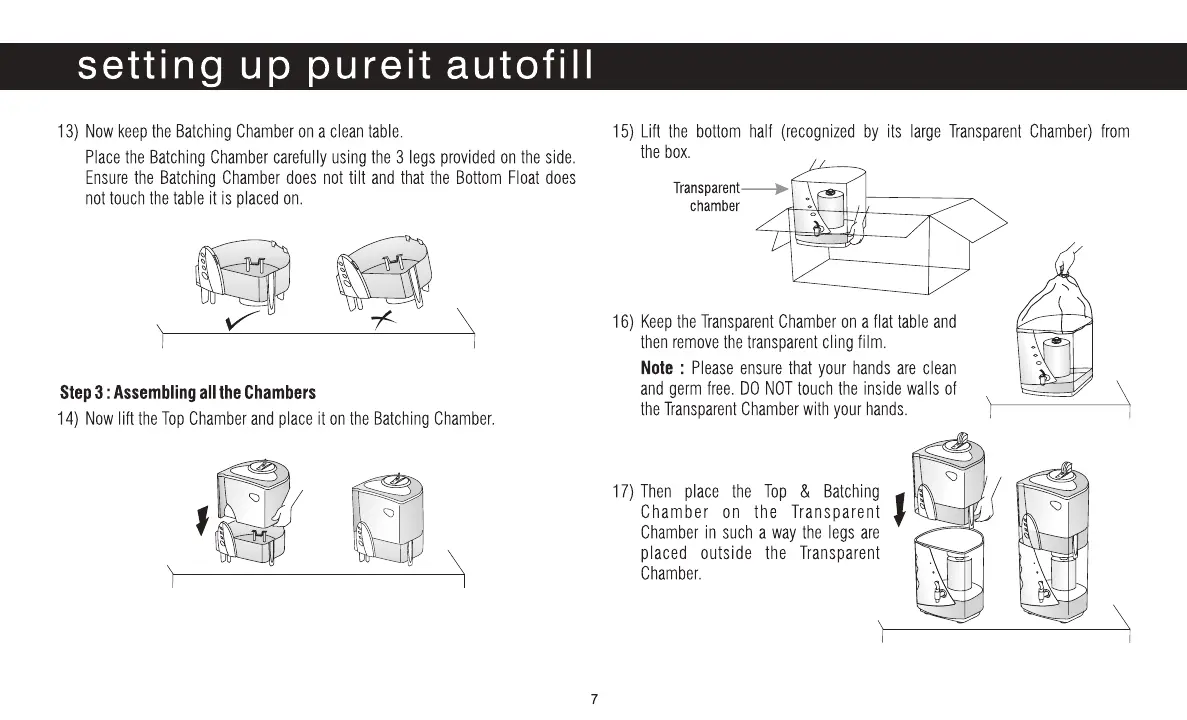 setting up pureit autofill

13) Now keep the Batching Chamber on a clean table.

Place the Batching Chamber carefully using the 3 legs provided on the side. Ensure the Batching Chamber does not tilt and that the Bottom Float does not touch the table it is placed on.

Step 3 : Assembling all the Chambers

14) Now lift the Top Chamber and place it on the Batching Chamber.

15) Lift the bottom half (recognized by its large Transparent Chamber) from the box.

Transparent chamber

16) Keep the Transparent Chamber on a flat table and then remove the transparent cling film.

Note : Please ensure that your hands are clean and germ free. DO NOT touch the inside walls of the Transparent Chamber with your hands.

17) Then place the Top & Batching Chamber on the Transparent Chamber in such a way the legs are placed outside the Transparent Chamber.

7