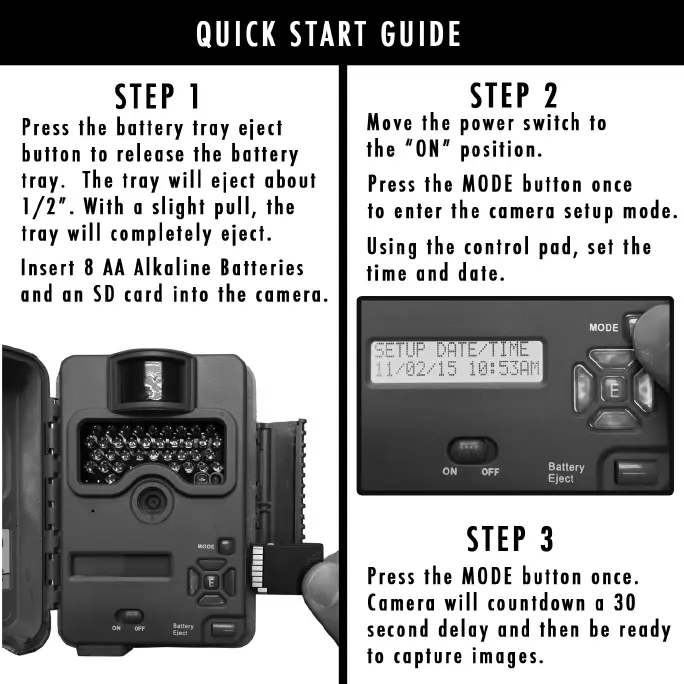 QUICK START GUIDE

STEP 1

Press the battery tray eject button to release the battery tray. The tray will eject about 1/2". With a slight pull, the tray will completely eject.

Insert 8 AA Alkaline Batteries and an SD card into the camera.

MODE

E

ON OFF

Battery Eject

STEP 2

Move the power switch to the "ON" position.

Press the MODE button once to enter the camera setup mode.

Using the control pad, set the time and date.

SETUP DATE/TIME
11/02/15 10:53AM

MODE

E

ON OFF

Battery Eject

STEP 3

Press the MODE button once. Camera will countdown a 30 second delay and then be ready to capture images.