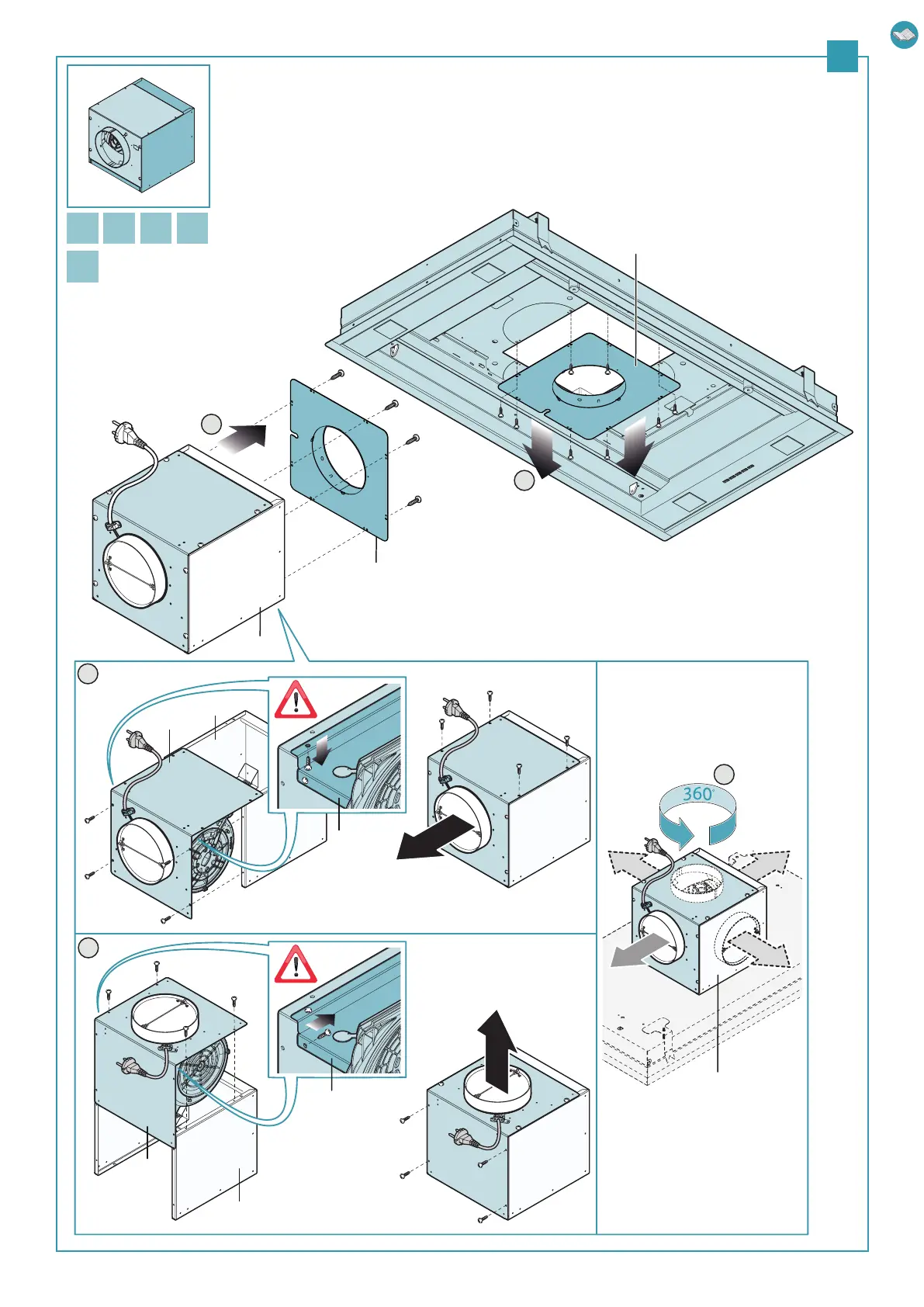 360°