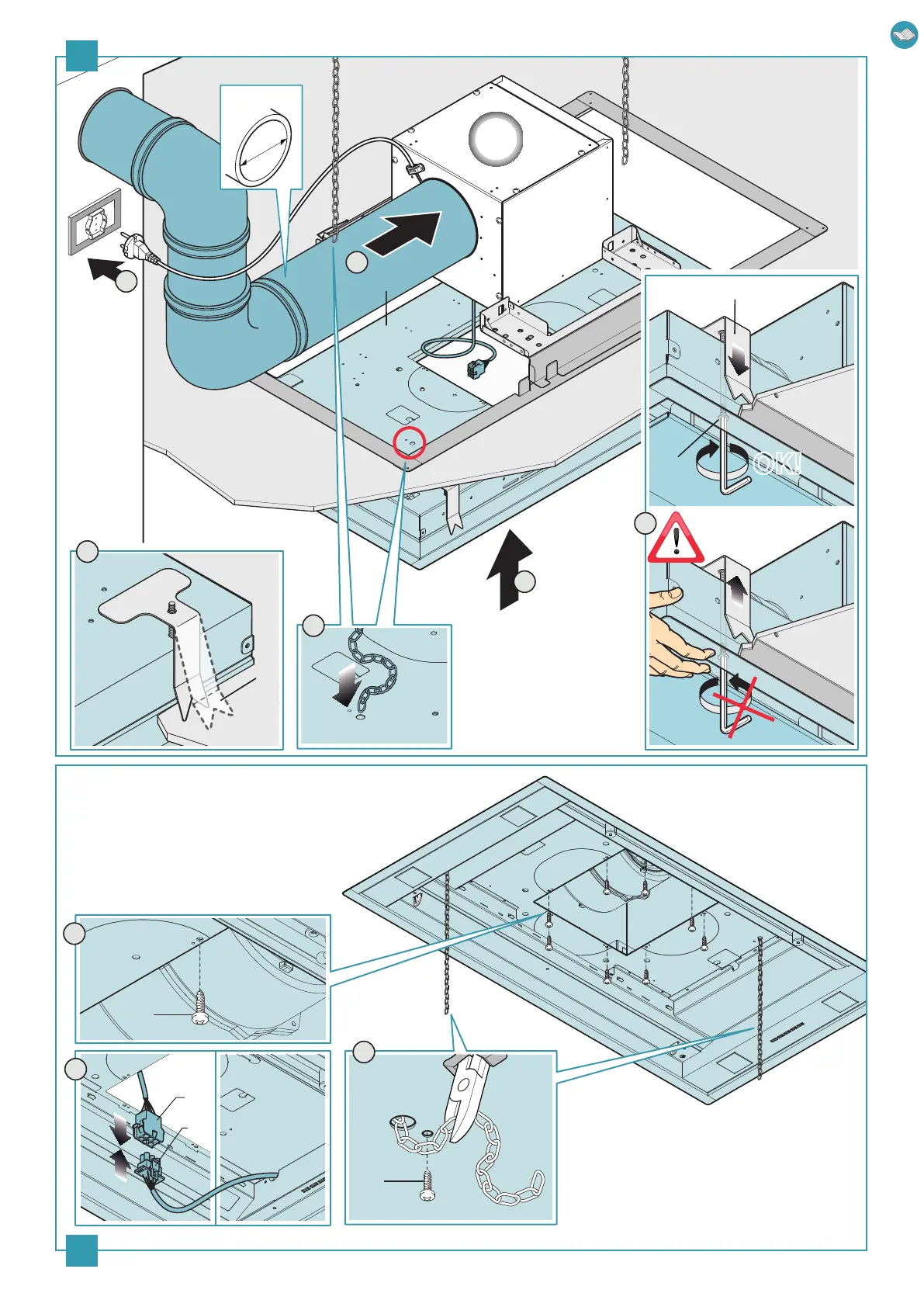 OK!