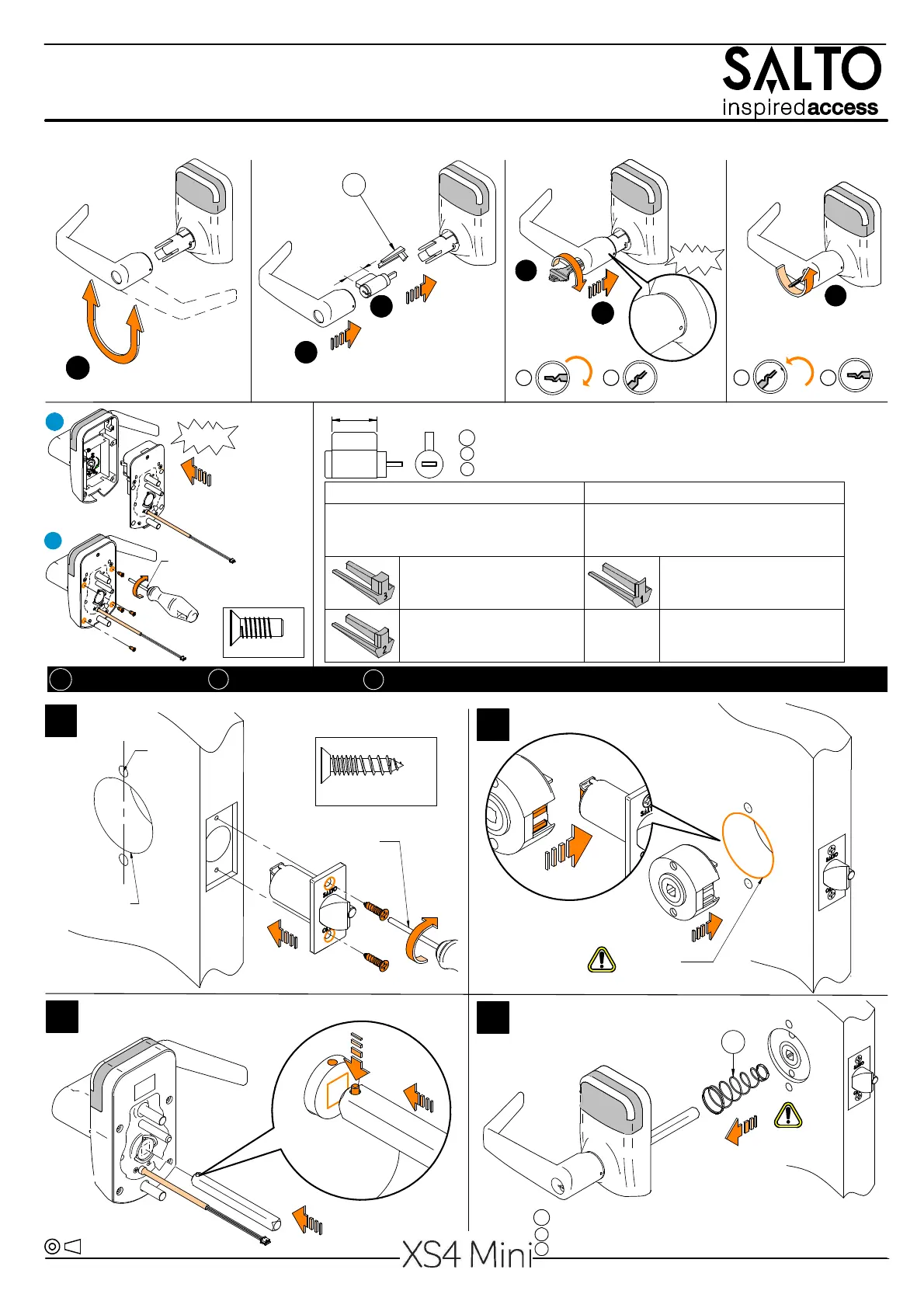 SALTO
inspiredaccess

XS4 Mini