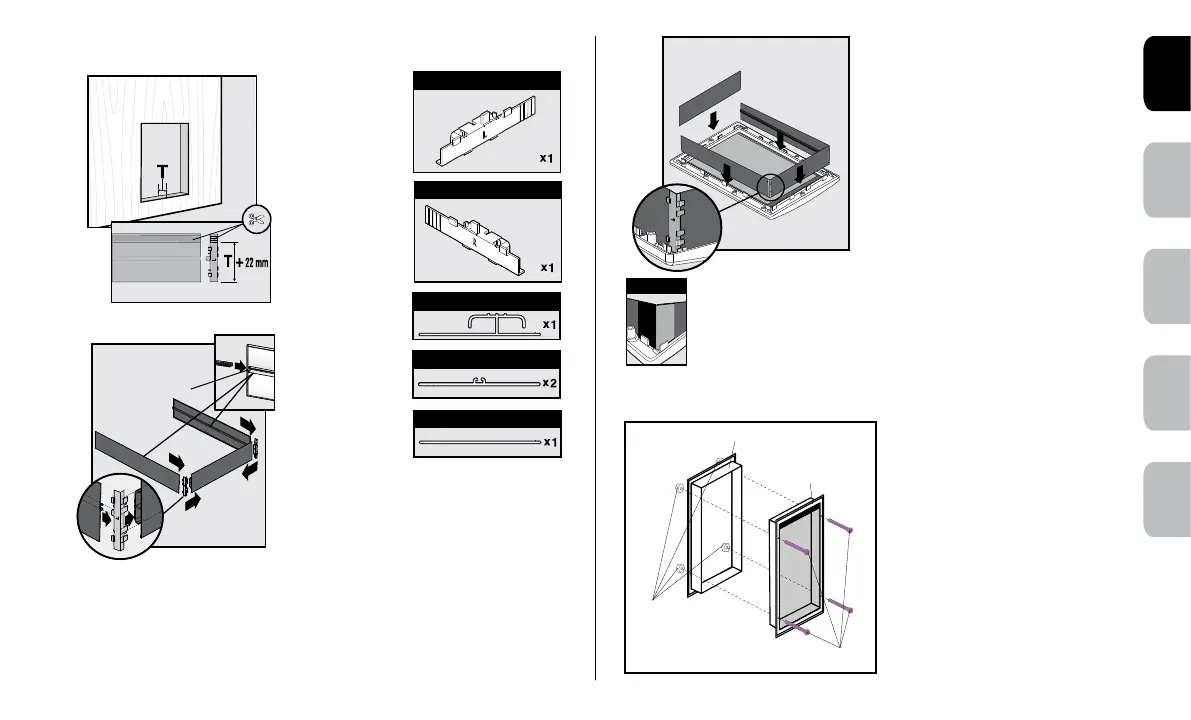 T

T + 22 mm

x1

x1

x1

x2

x1