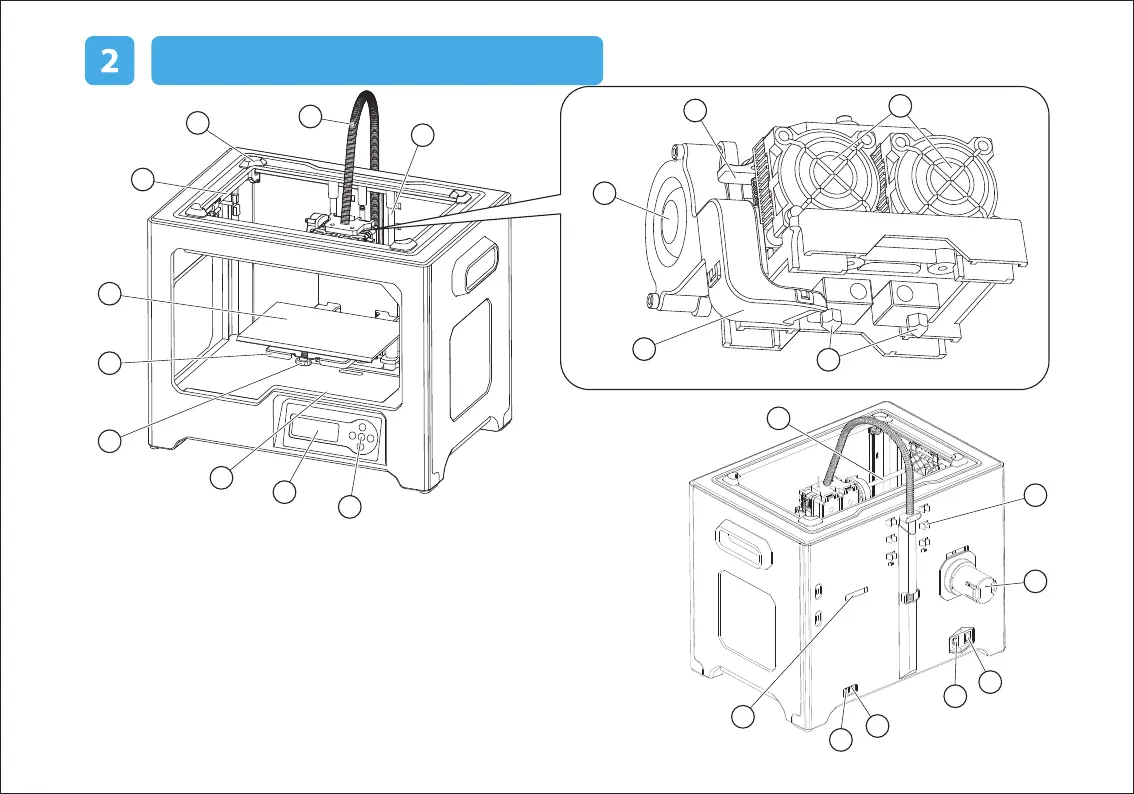 2