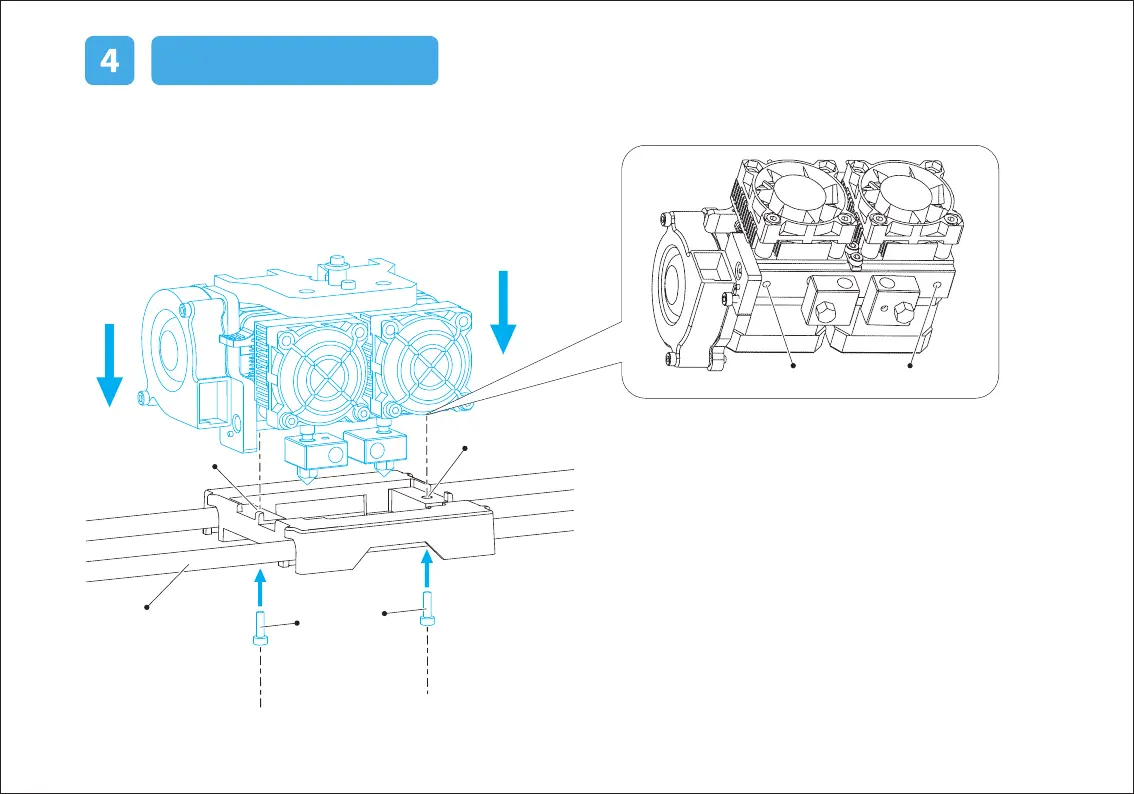 4