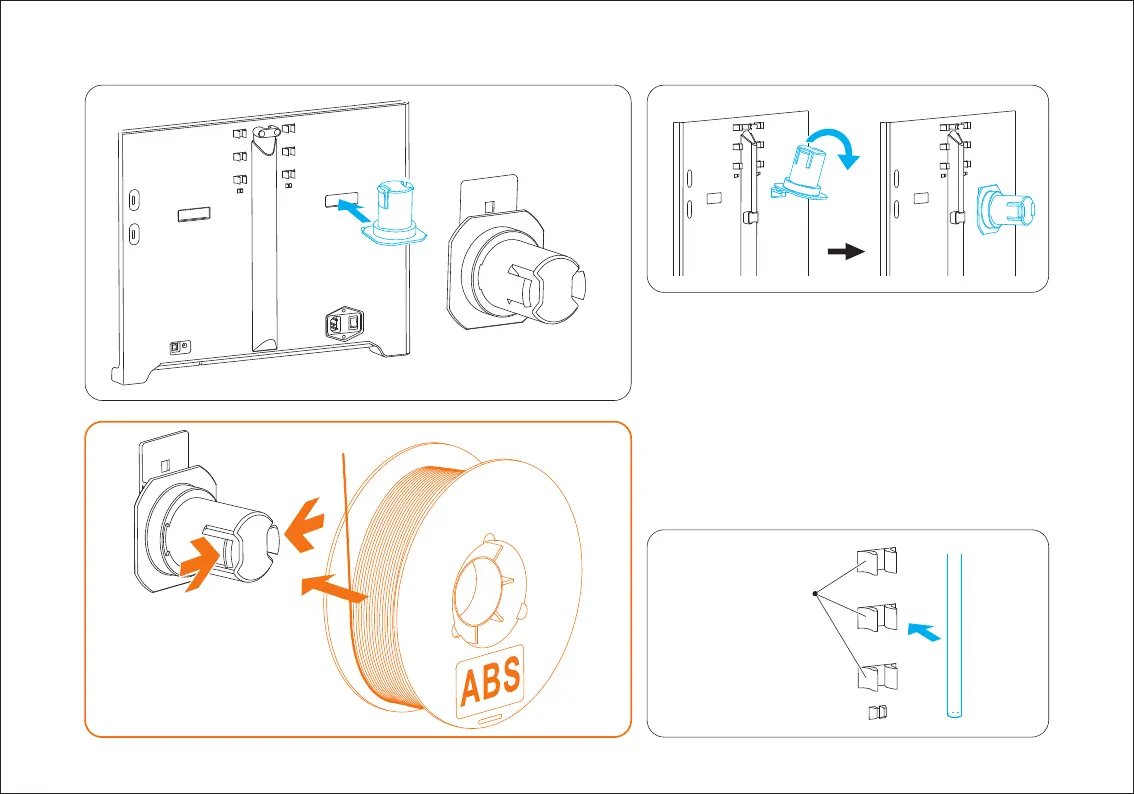 ABS