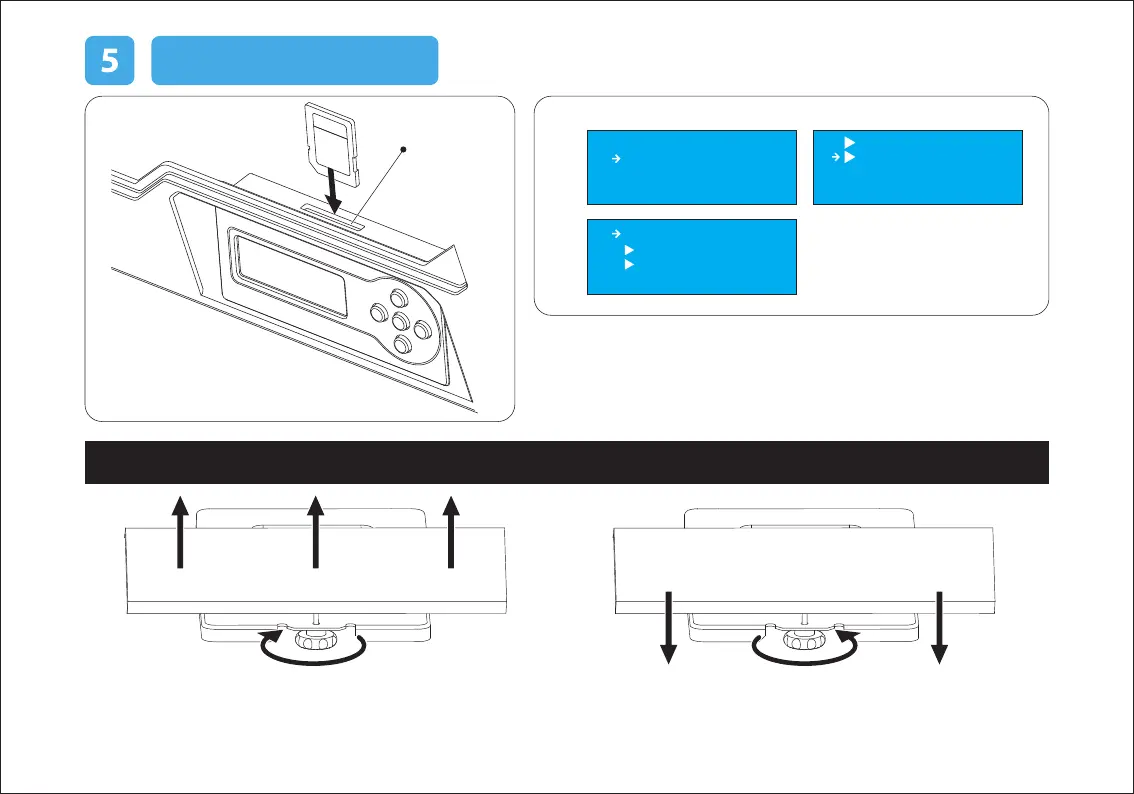 5