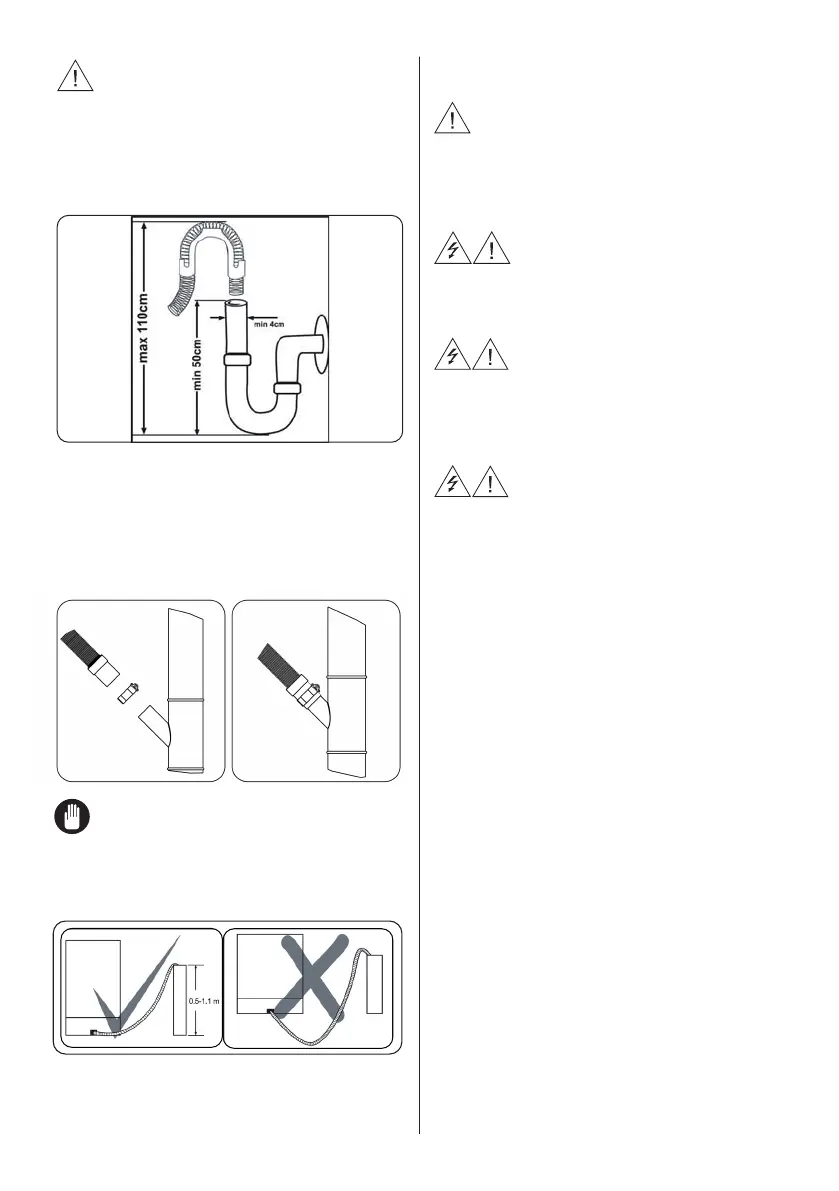 max 110cm

min 50cm

min 4cm

0.5-1.1 m