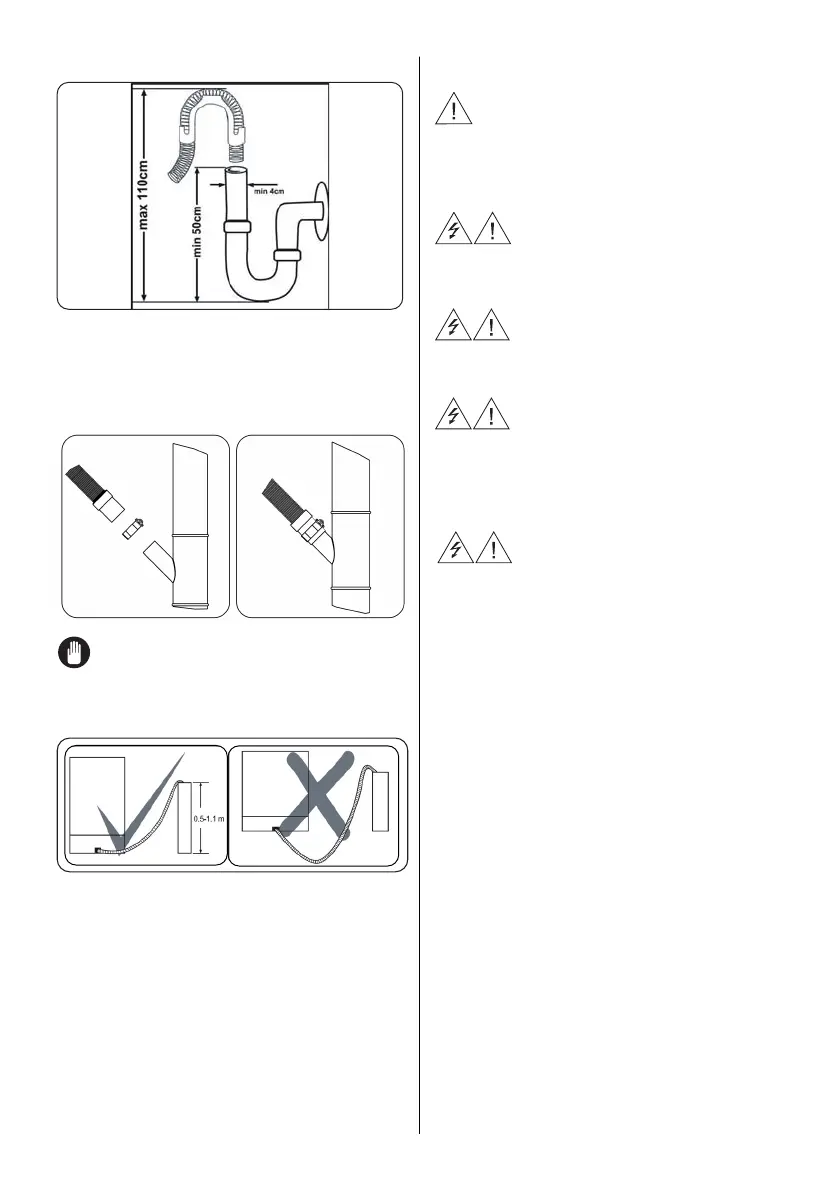 max 110cm

min 50cm

min 4cm

0.5-1.1 m