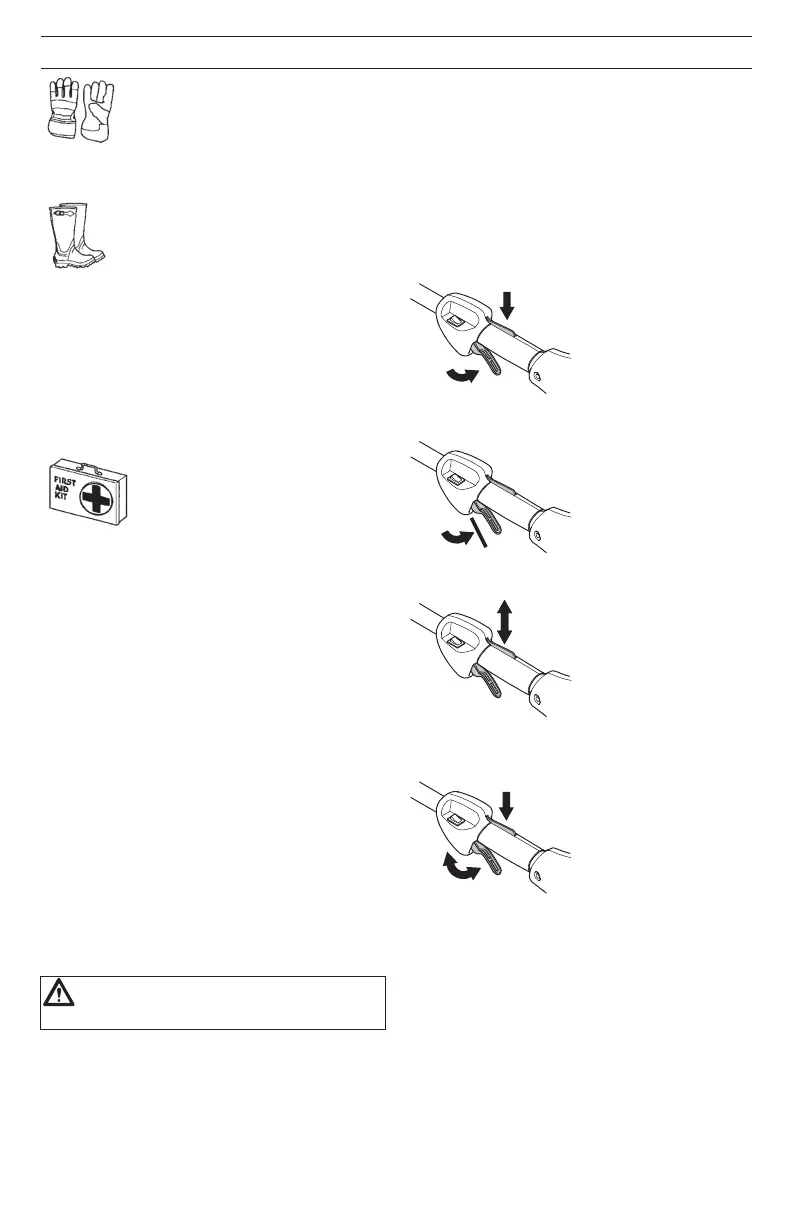 FIRST
AID
KIT