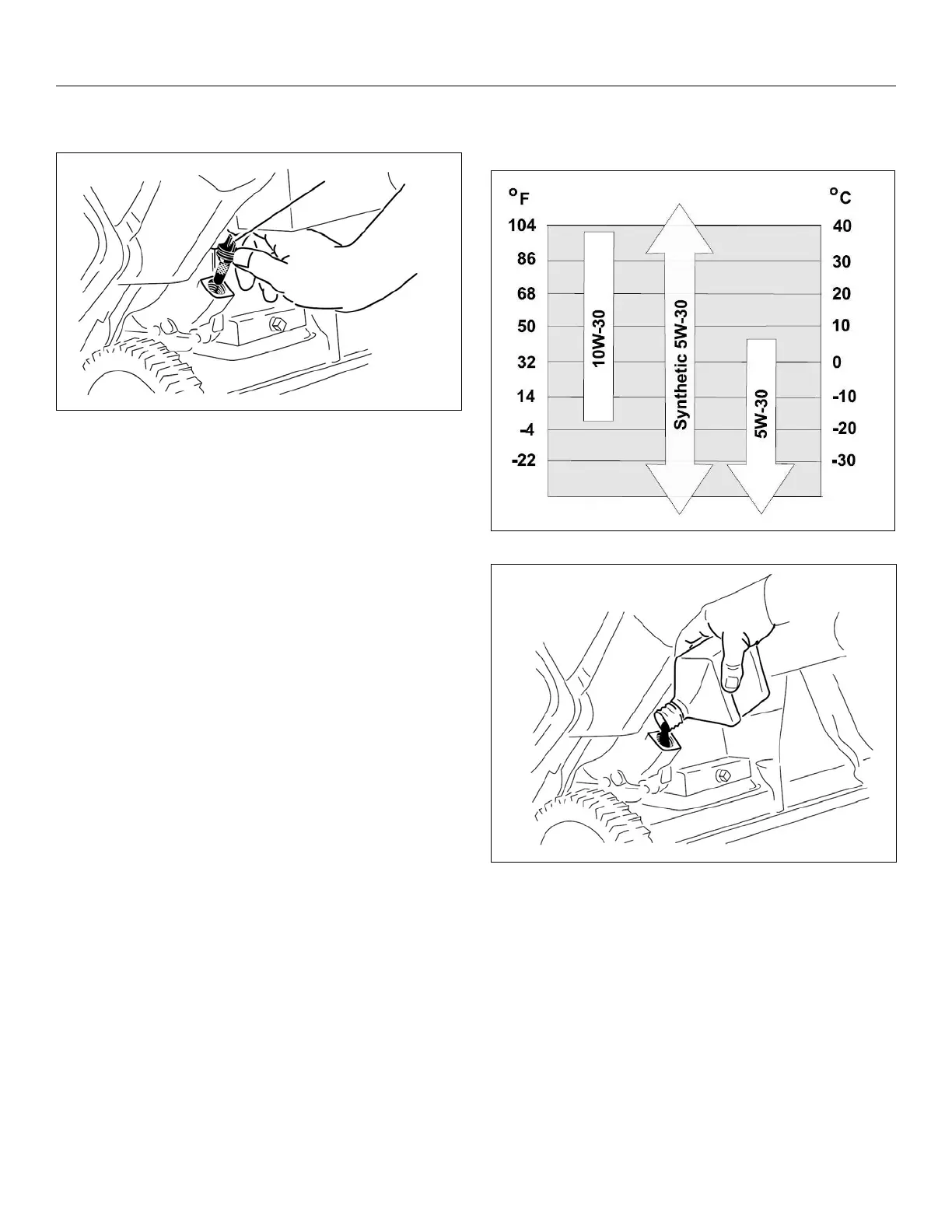 °F

104
86
68
50
32
14
-4
-22

10W-30

Synthetic 5W-30

5W-30

°C

40
30
20
10
0
-10
-20
-30