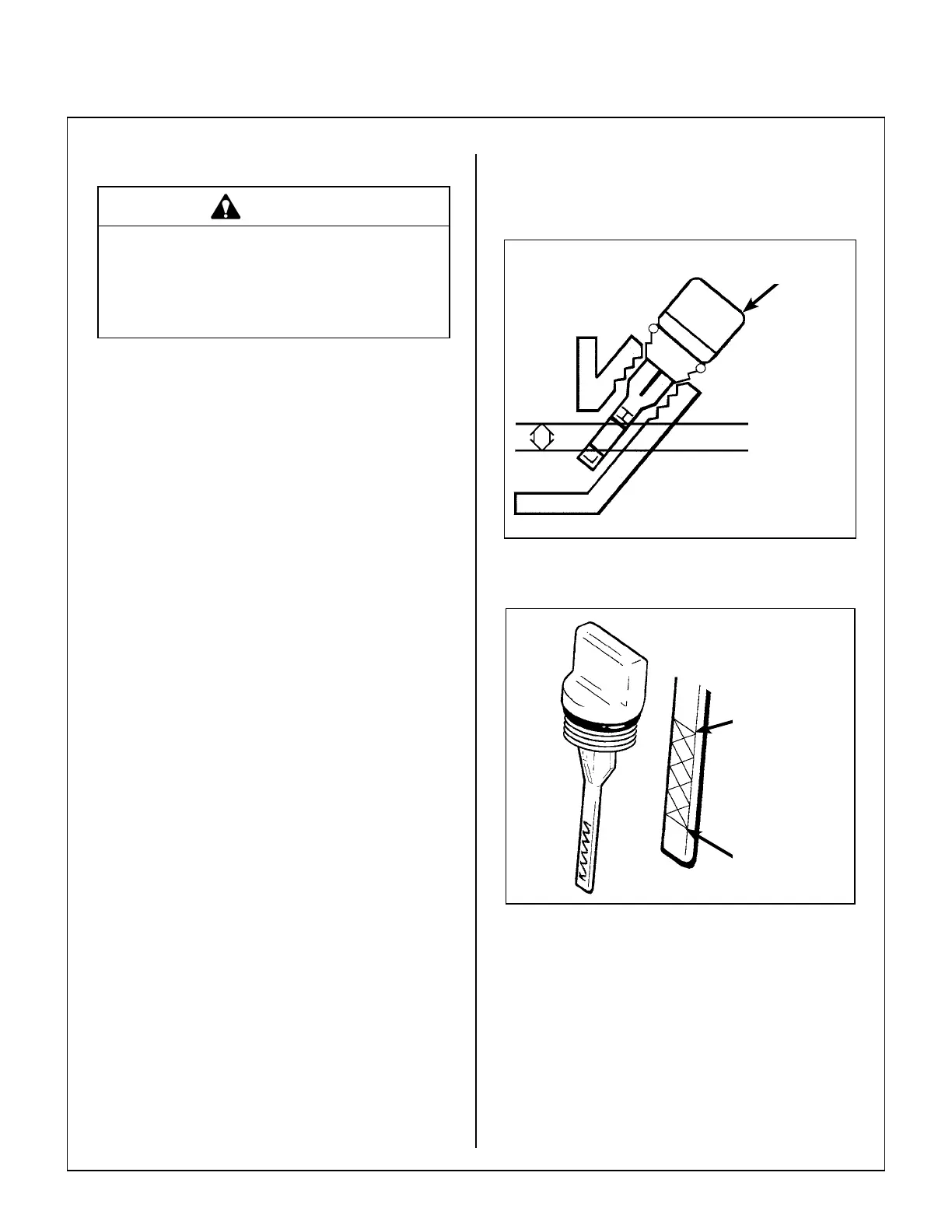 H

L