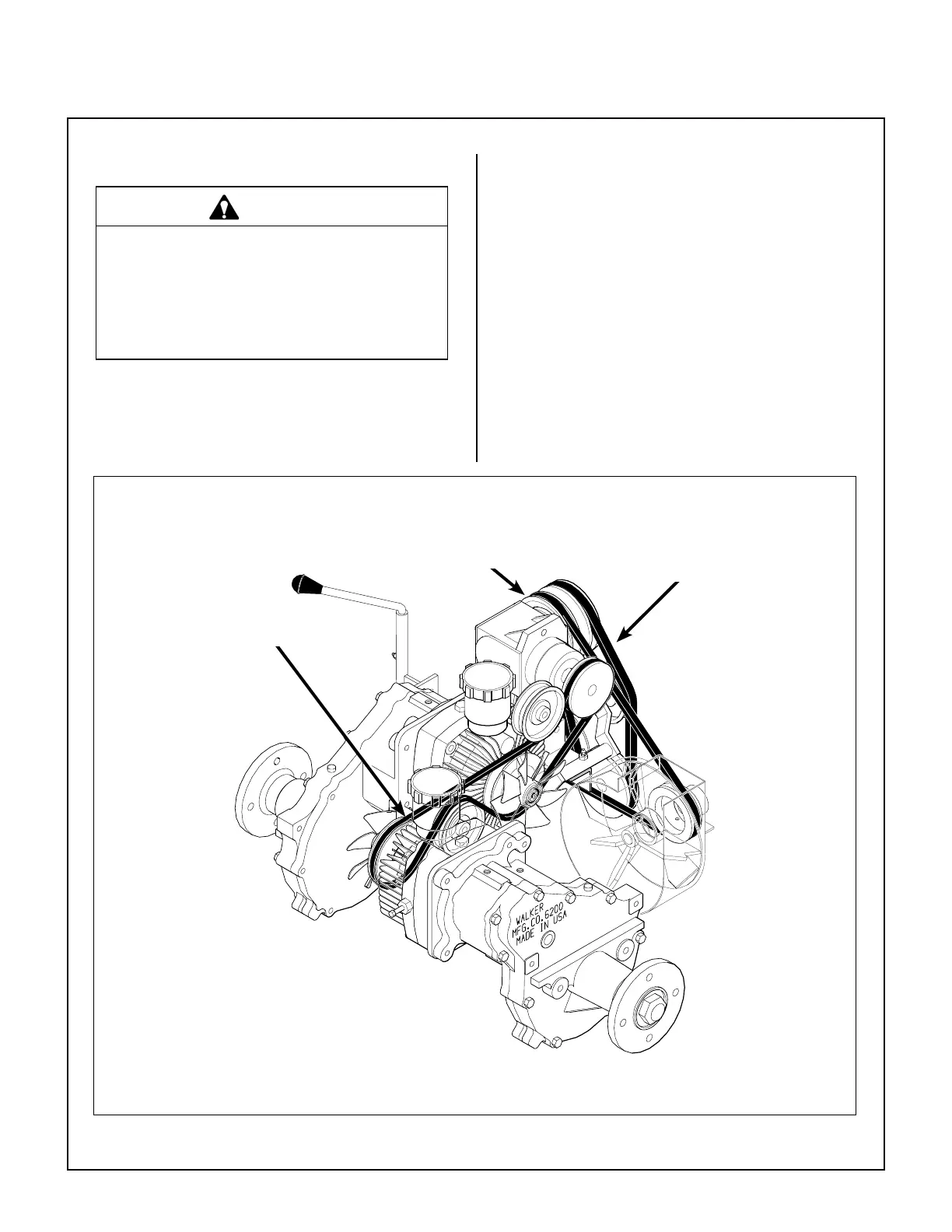 WALKER
MFG. CO. 6200
MADE IN USA