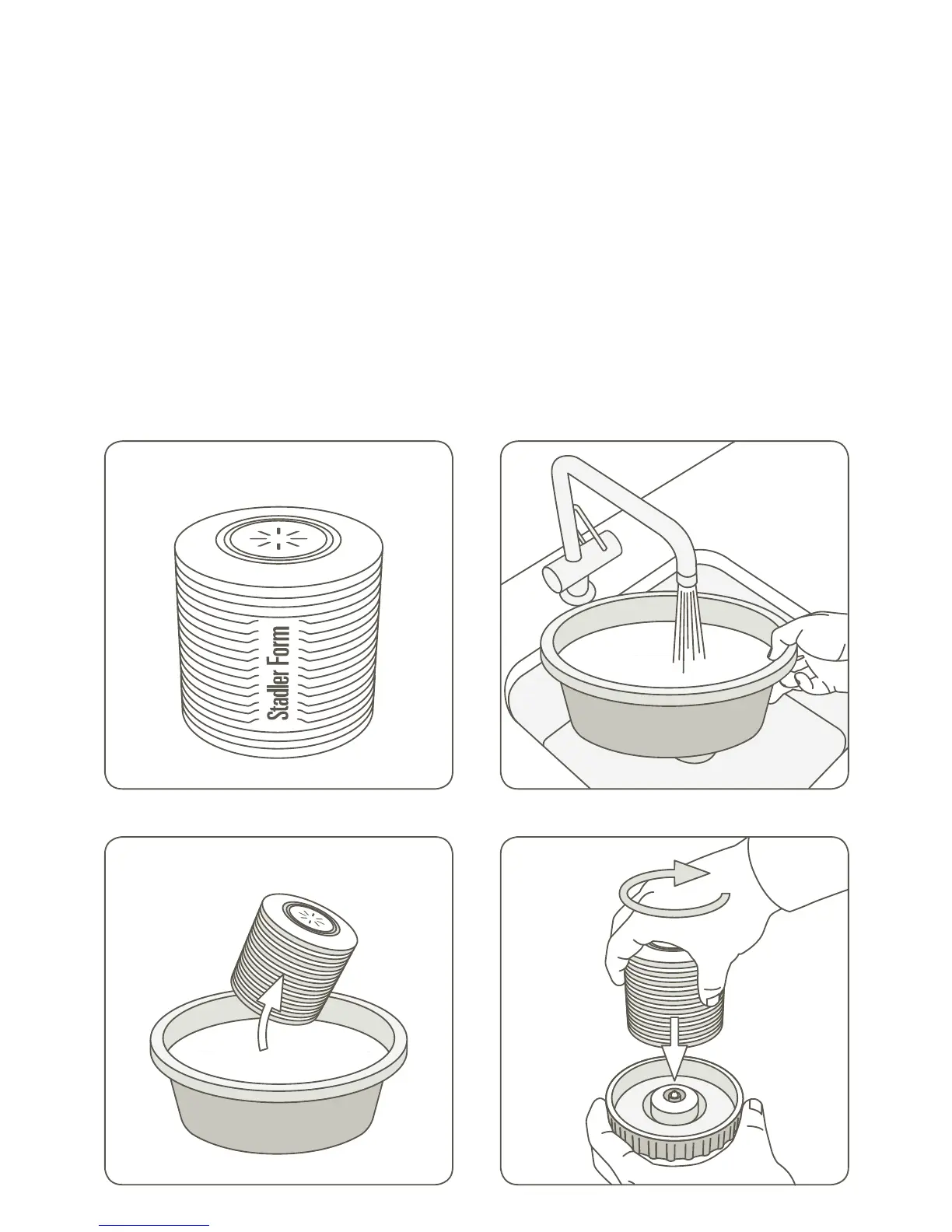 Stadler Form