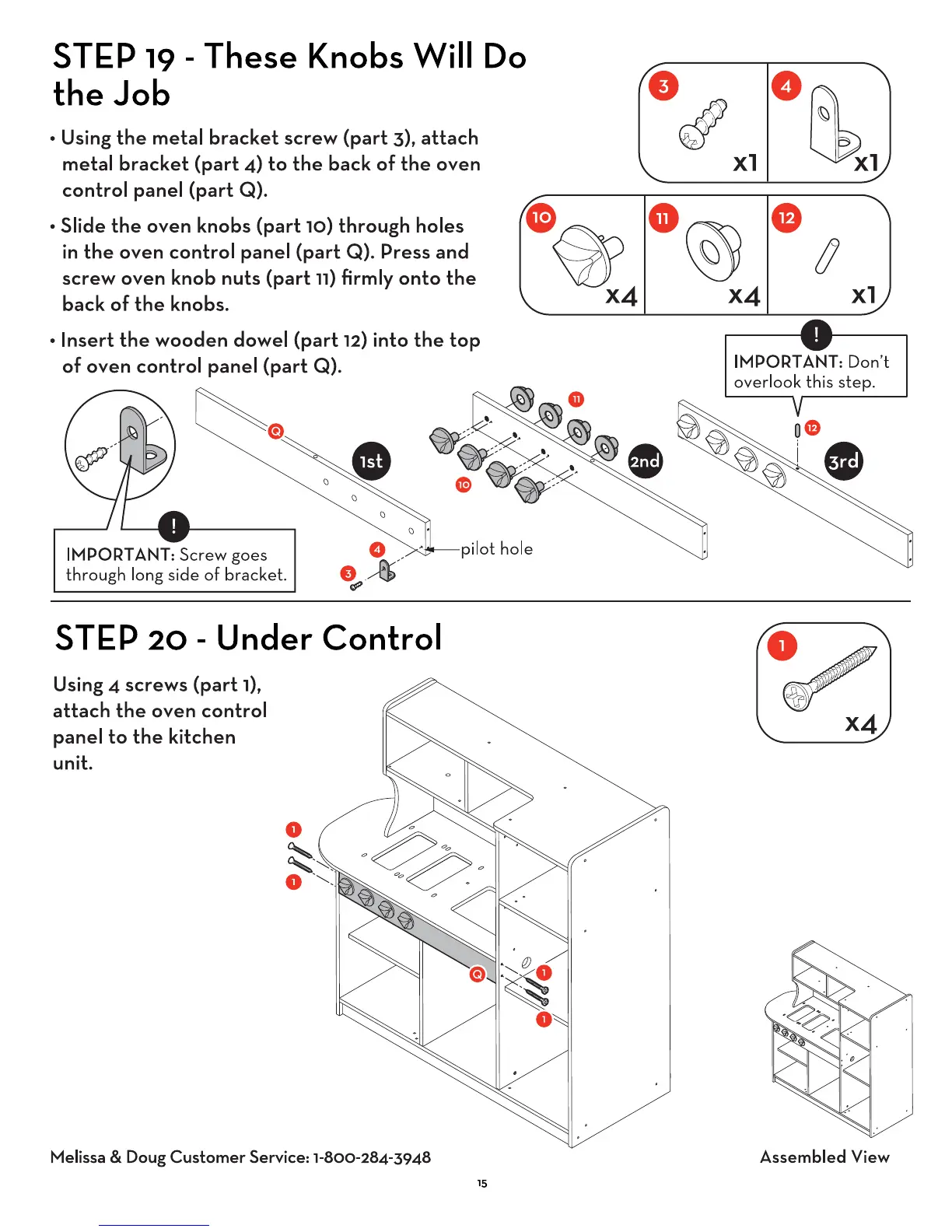 STEP 19 - These Knobs Will Do the Job

• Using the metal bracket screw (part 3), attach metal bracket (part 4) to the back of the oven control panel (part Q).

• Slide the oven knobs (part 10) through holes in the oven control panel (part Q). Press and screw oven knob nuts (part 11) firmly onto the back of the knobs.

• Insert the wooden dowel (part 12) into the top of oven control panel (part Q).

3 x1
4 x1
10 x4
11 x4
12 x1

!
IMPORTANT: Don't overlook this step.

Q
1st
11
10
2nd
12
3rd

!
IMPORTANT: Screw goes through long side of bracket.

4
3
pilot hole

STEP 20 - Under Control

Using 4 screws (part 1), attach the oven control panel to the kitchen unit.

1 x4

1
1
Q
1
1

Melissa & Doug Customer Service: 1-800-284-3948

Assembled View

15