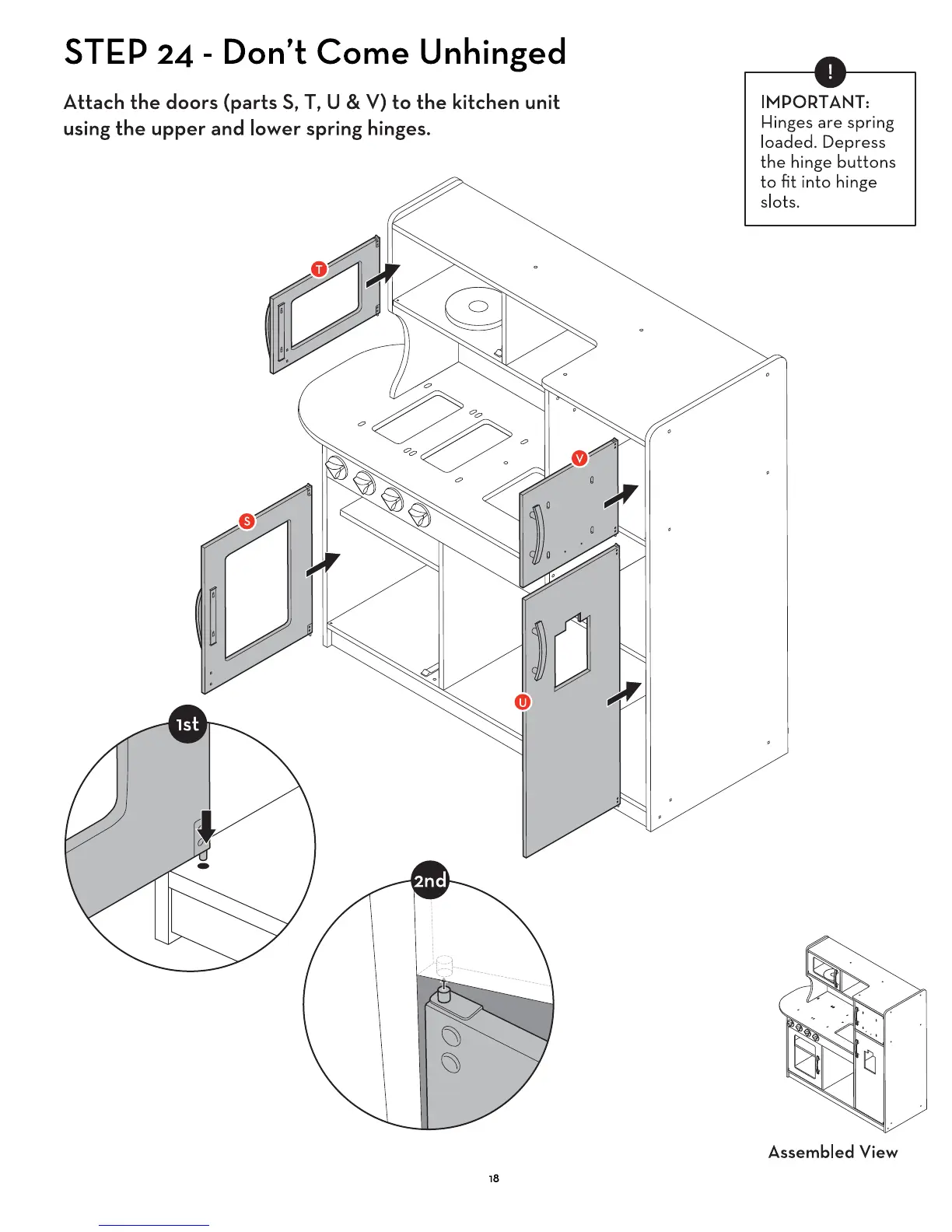 STEP 24 - Don't Come Unhinged

Attach the doors (parts S, T, U & V) to the kitchen unit using the upper and lower spring hinges.

!

IMPORTANT:
Hinges are spring loaded. Depress the hinge buttons to fit into hinge slots.

T

V

S

U

1st

2nd

Assembled View

18