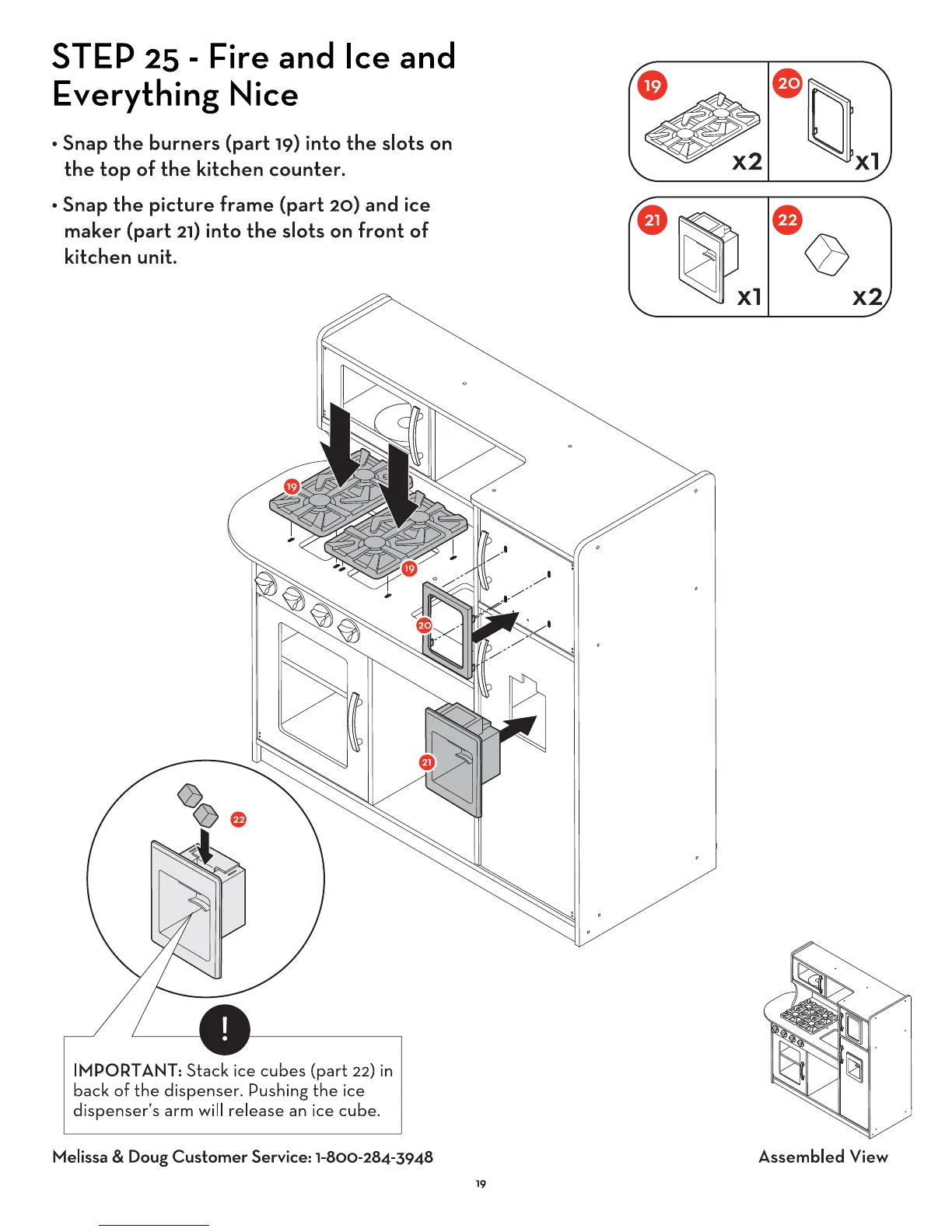 STEP 25 - Fire and Ice and Everything Nice

• Snap the burners (part 19) into the slots on the top of the kitchen counter.

• Snap the picture frame (part 20) and ice maker (part 21) into the slots on front of kitchen unit.

19 x2
20 x1
21 x1
22 x2

19
19
20
21
22

!

IMPORTANT: Stack ice cubes (part 22) in back of the dispenser. Pushing the ice dispenser's arm will release an ice cube.

Melissa & Doug Customer Service: 1-800-284-3948

Assembled View

19