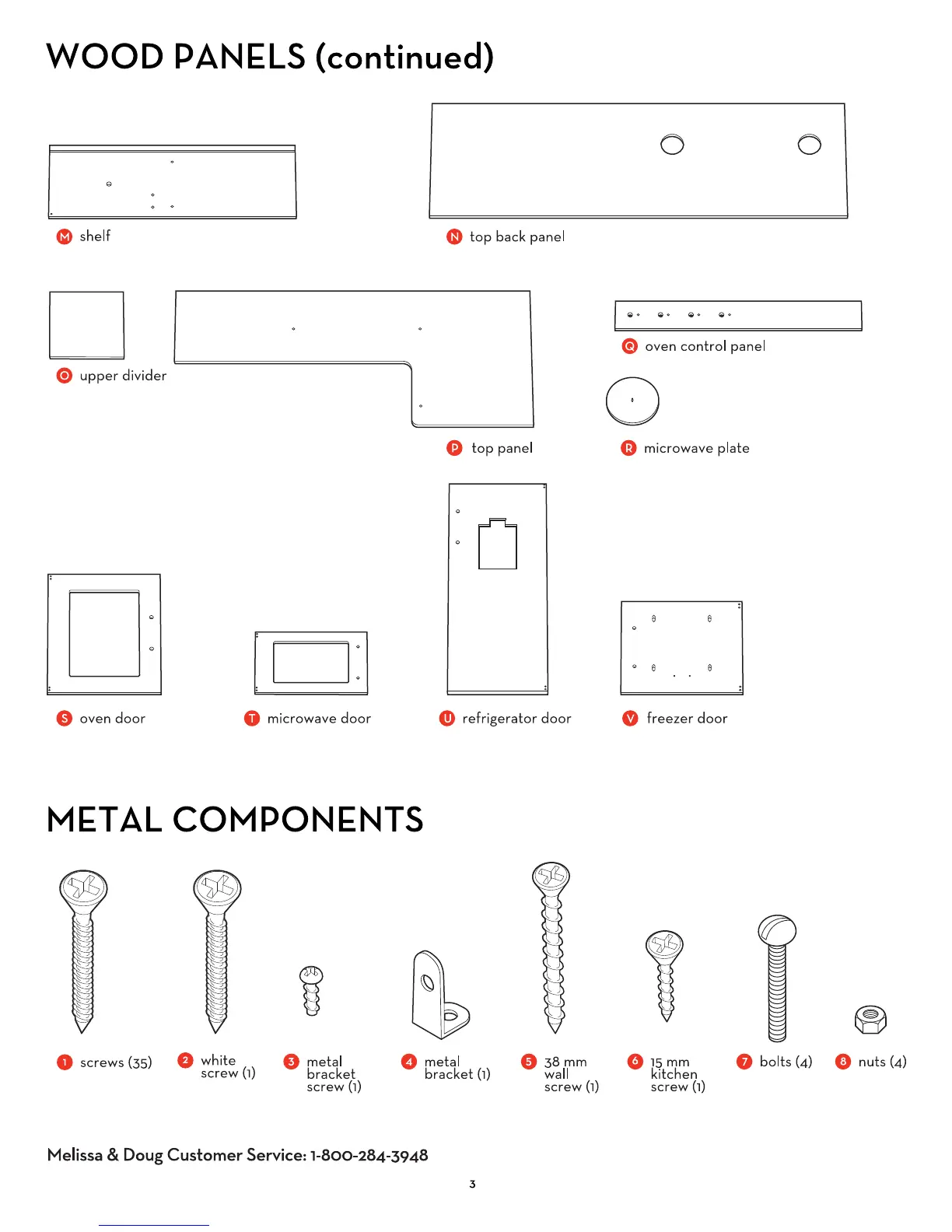 WOOD PANELS (continued)

M shelf

N top back panel

O upper divider

P top panel

Q oven control panel

R microwave plate

S oven door

T microwave door

U refrigerator door

V freezer door

METAL COMPONENTS

1 screws (35)

2 white screw (1)

3 metal bracket screw (1)

4 metal bracket (1)

5 38 mm wall screw (1)

6 15 mm kitchen screw (1)

7 bolts (4)

8 nuts (4)

Melissa & Doug Customer Service: 1-800-284-3948

3